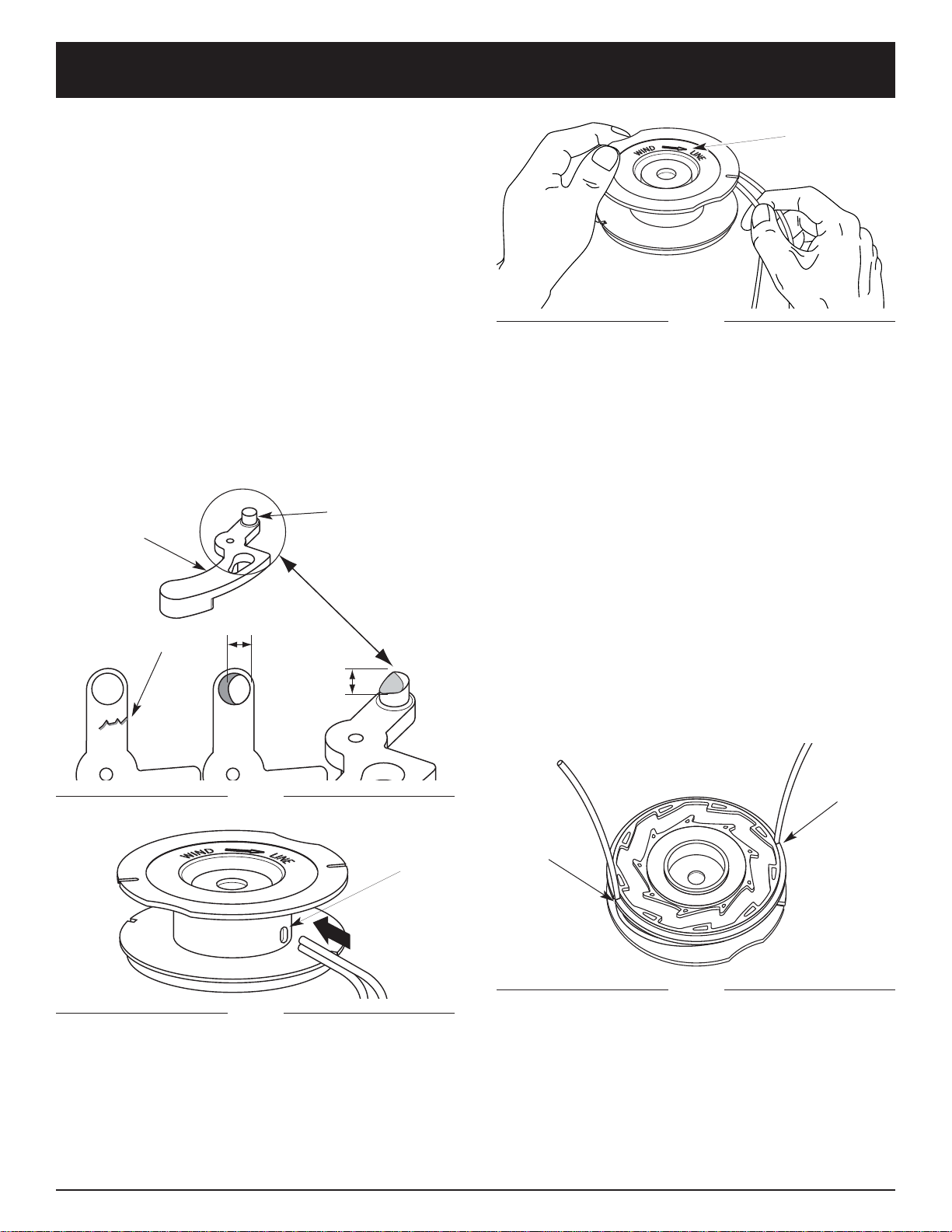 WIND LINE

WIND LINE