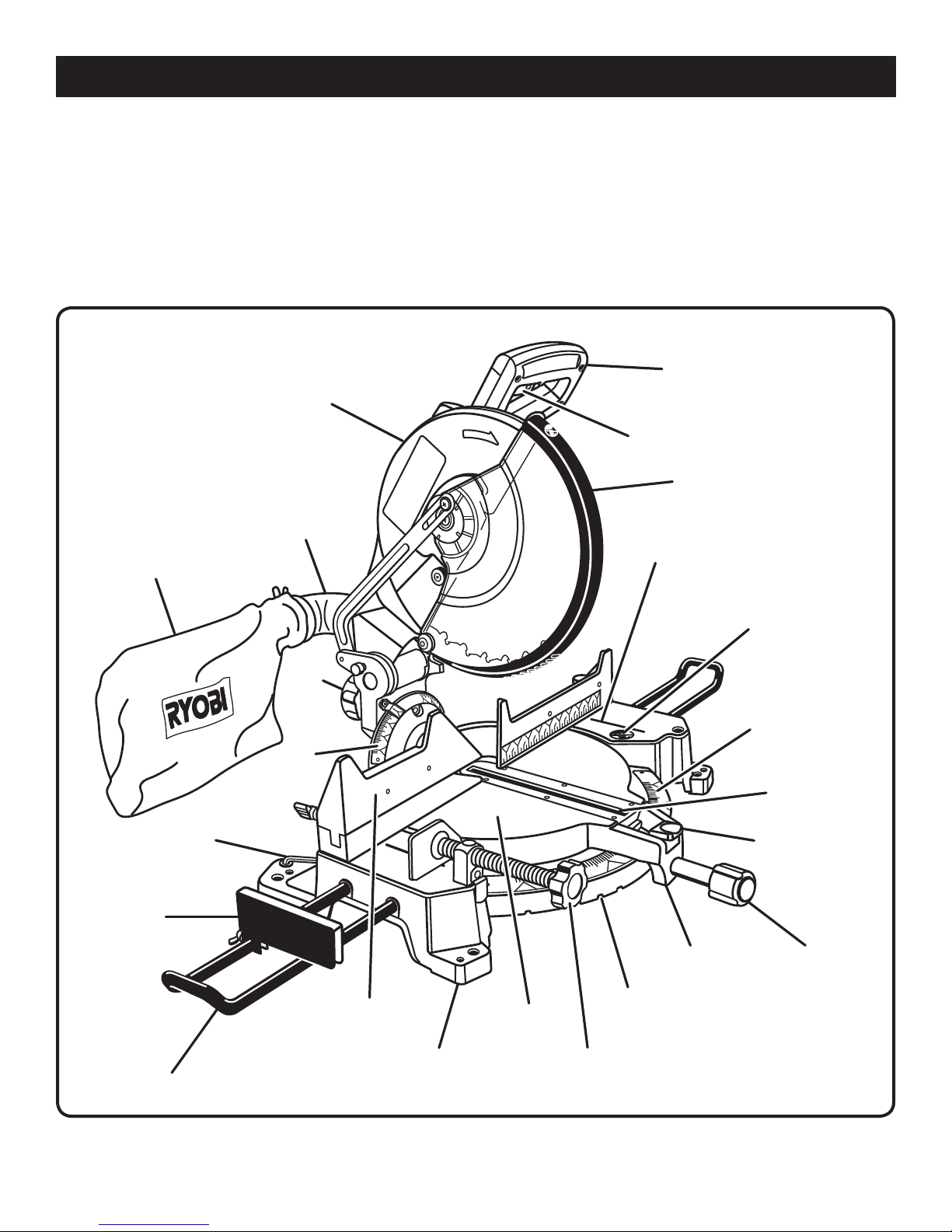 RYOBI