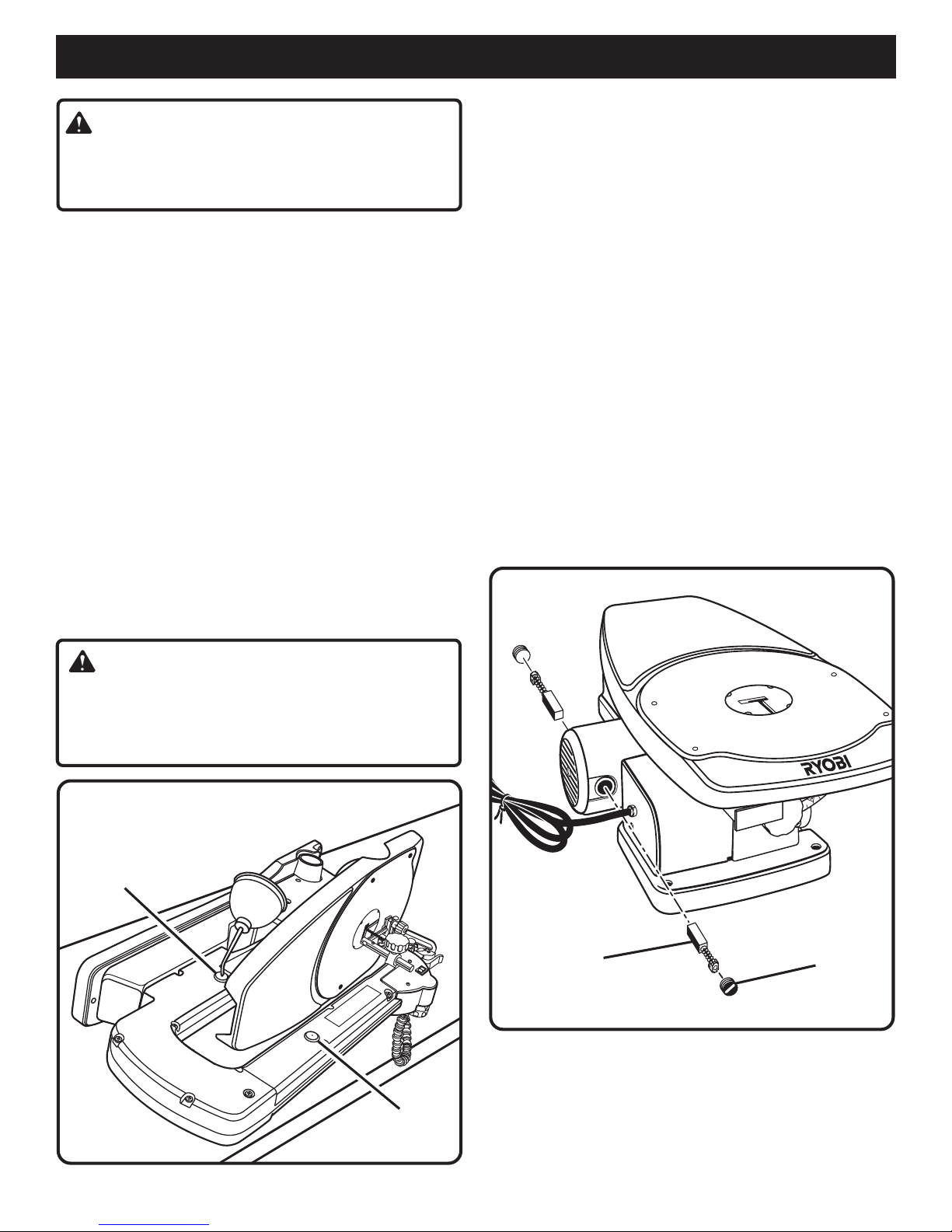 RYOBI