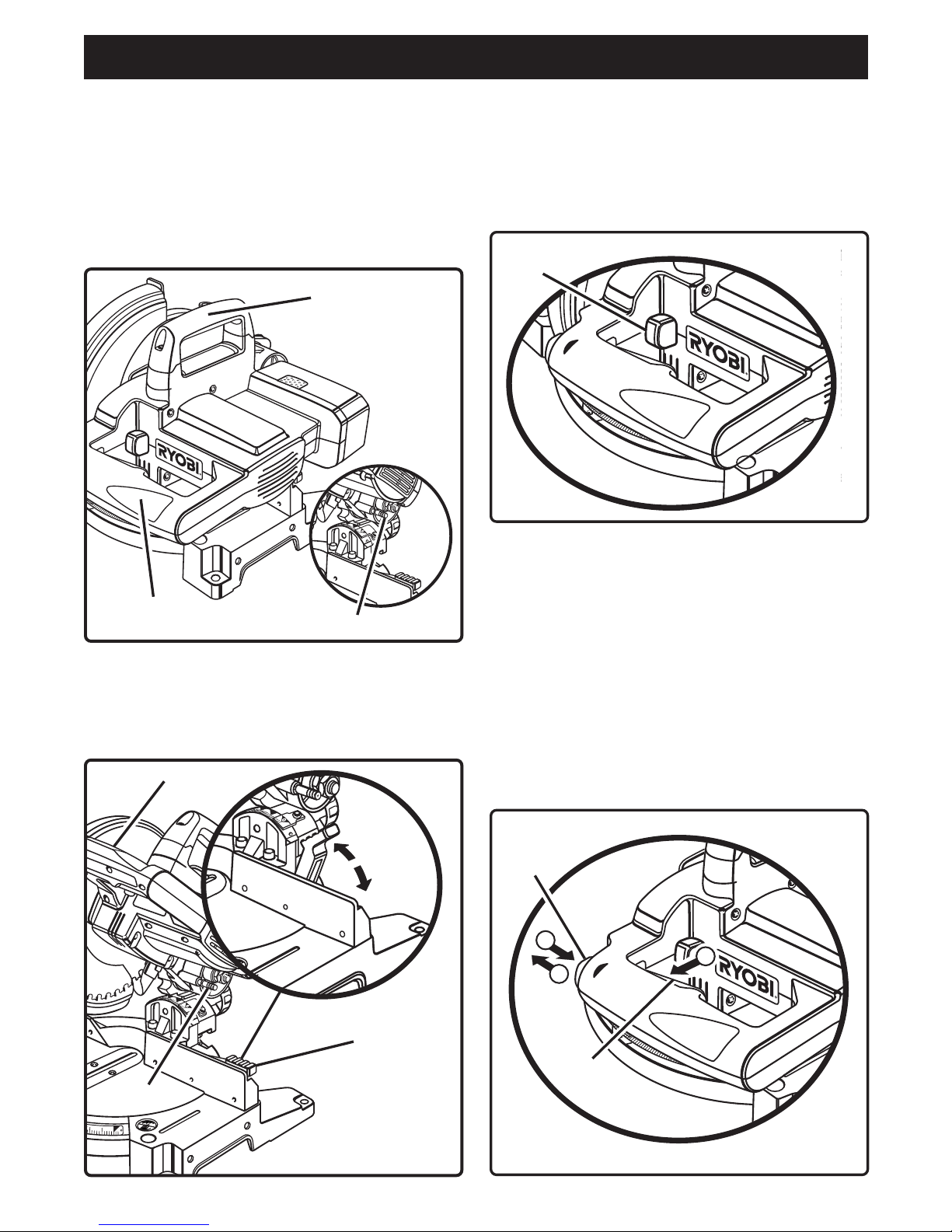 RYOBI

RYOBI

RYOBI