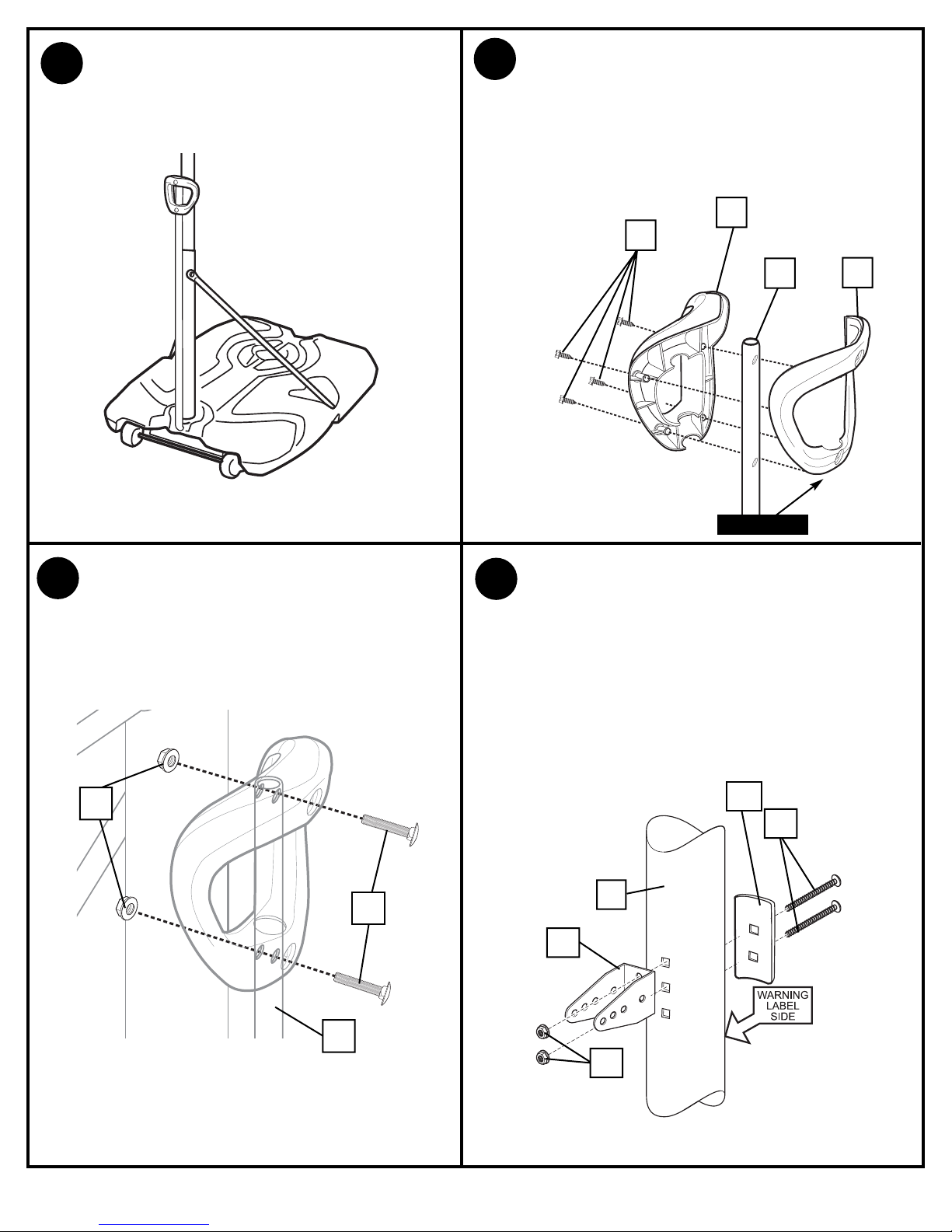 WARNING
LABEL
SIDE