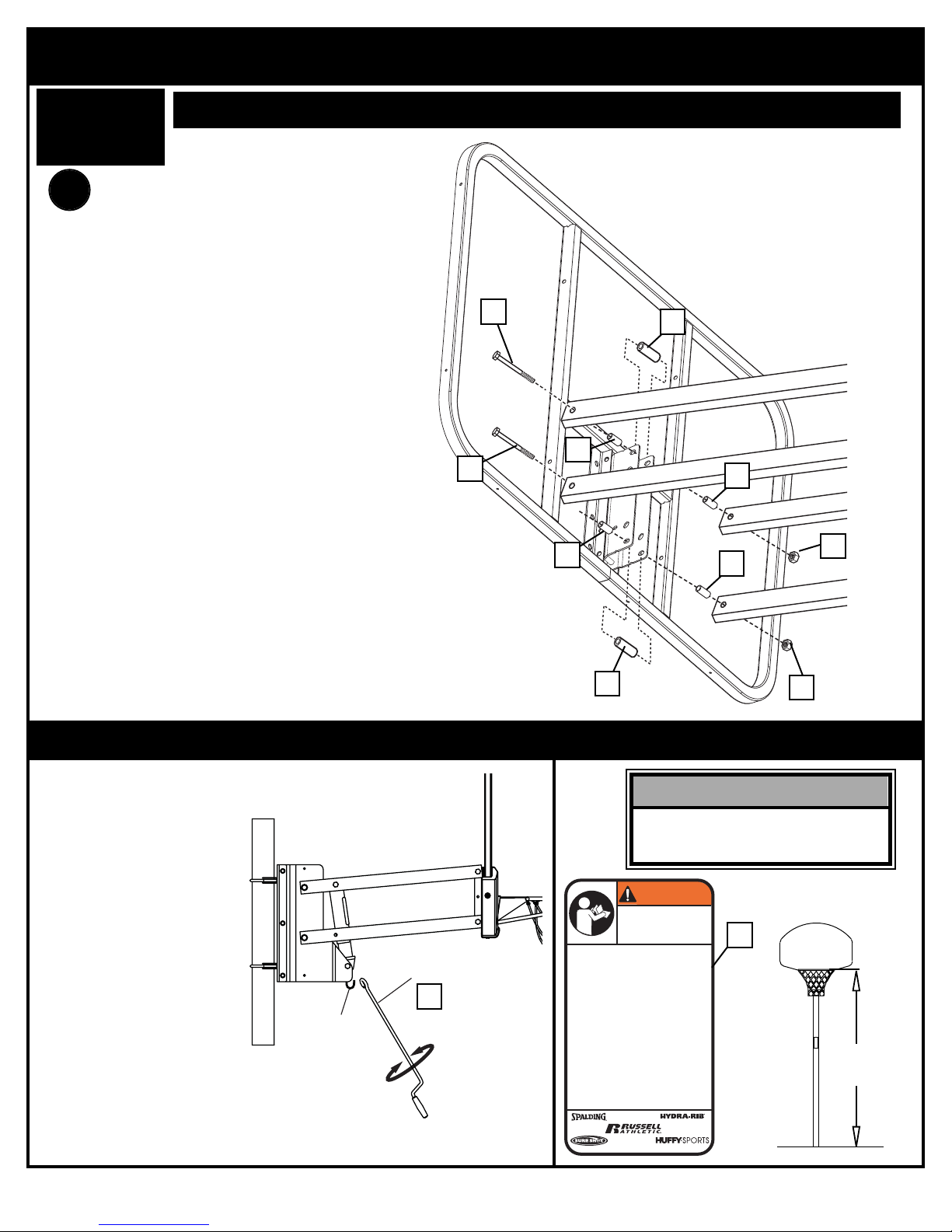 SPALDING
HYDRA-RIB
RUSSELL ATHLETIC
SURE SHOT
HUFFY SPORTS