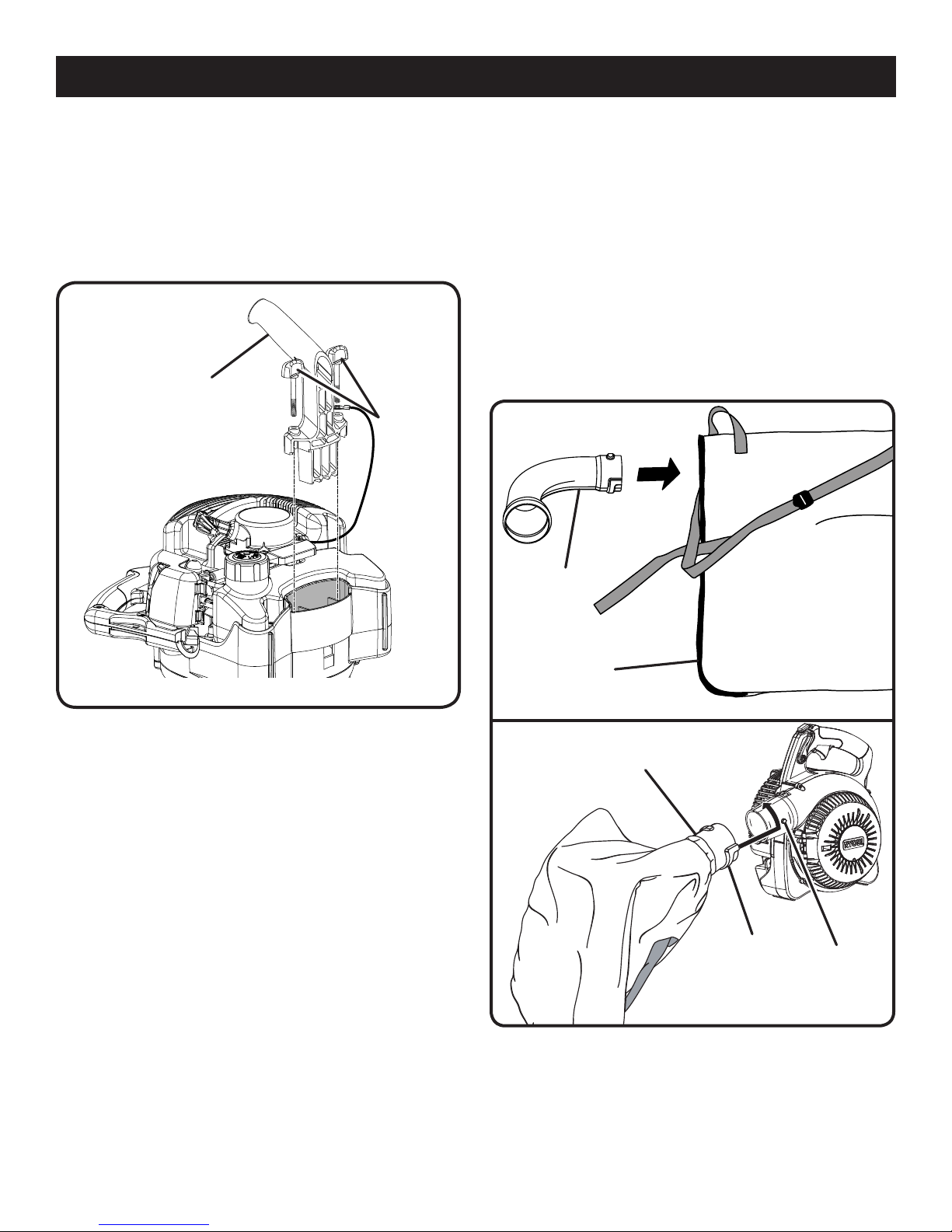 RYOBI