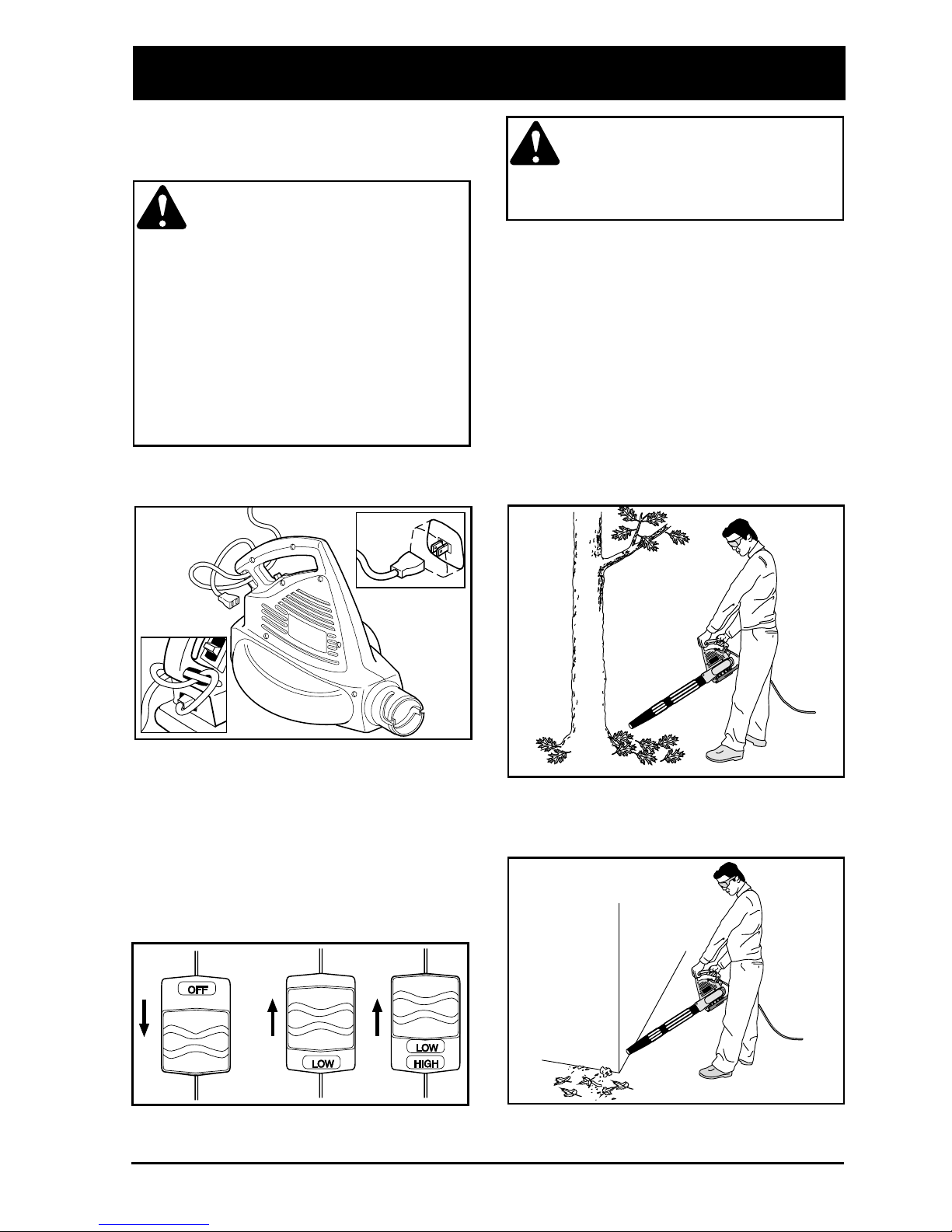 OFF

LOW

LOW
HIGH