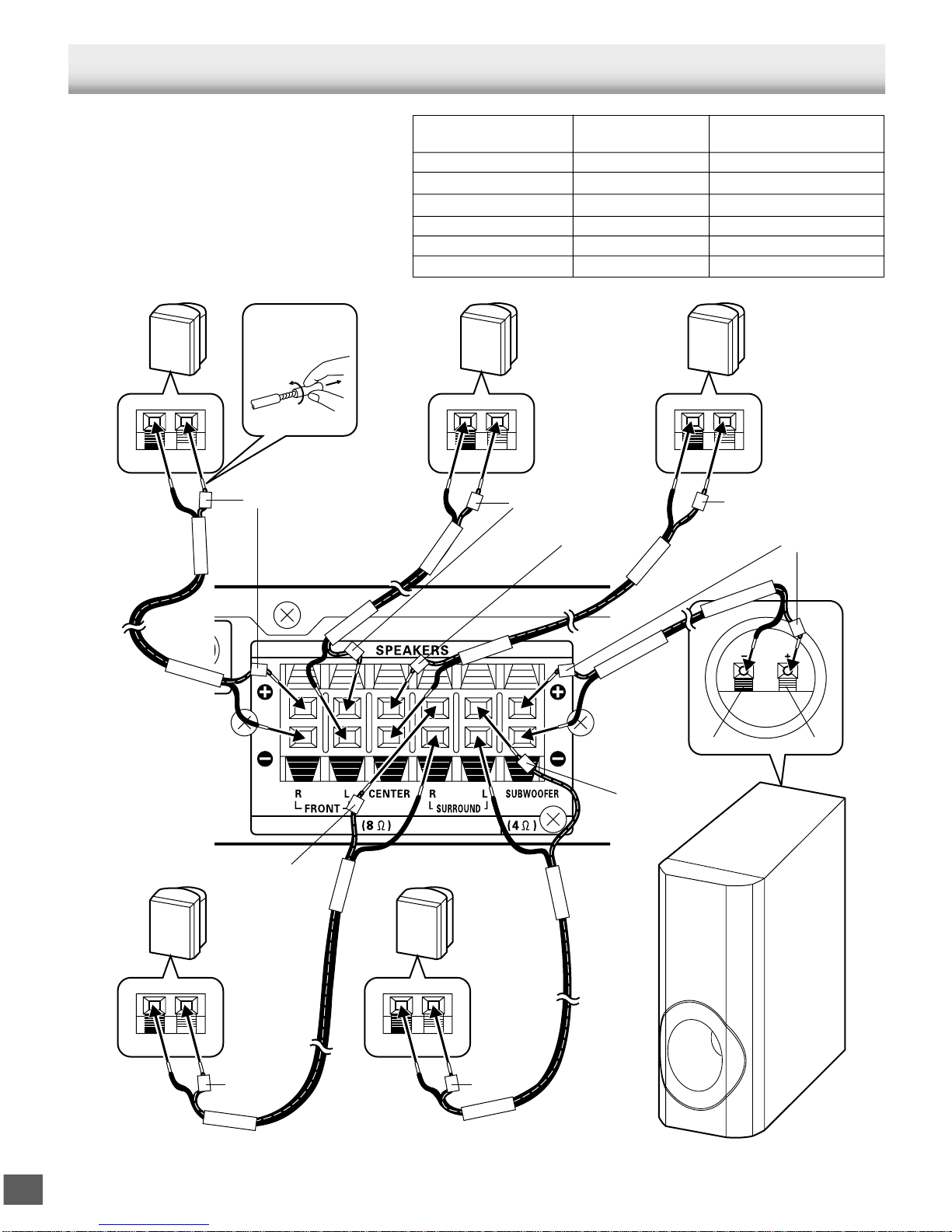 SPEAKERS
R
L
FRONT
CENTER
R
L
SURROUND
SUBWOOFER
(8 Ω)
(4 Ω)