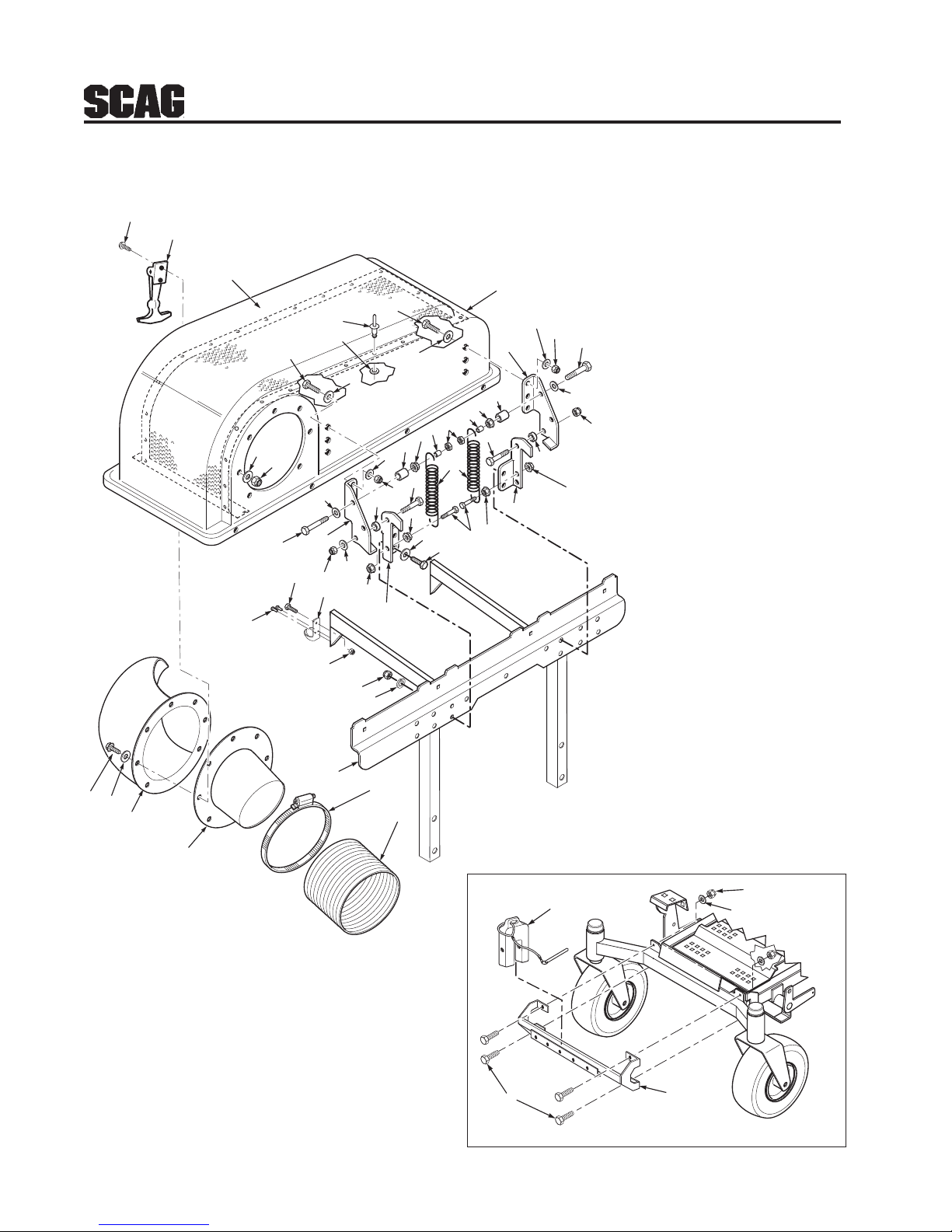 SCAG