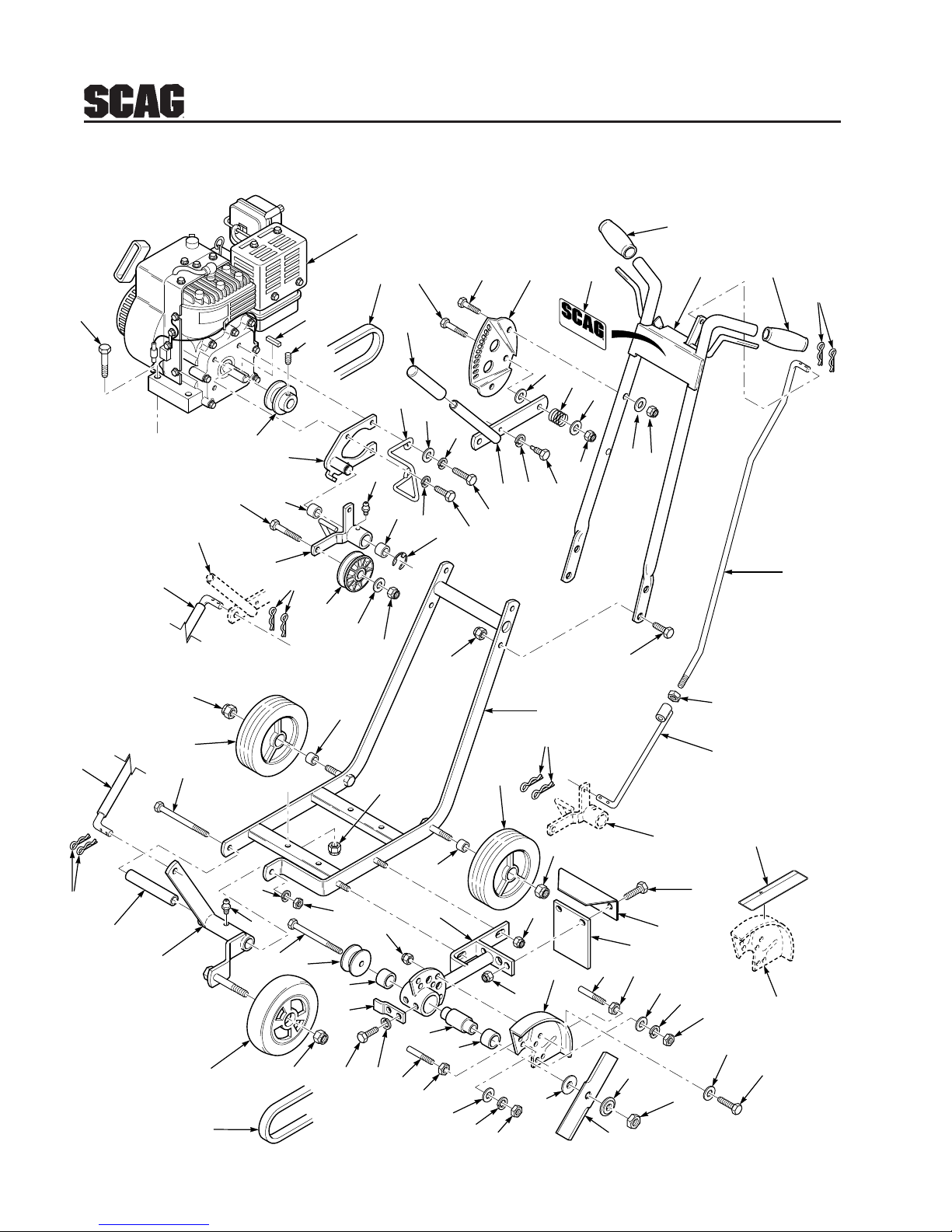 SCAG

SCAG