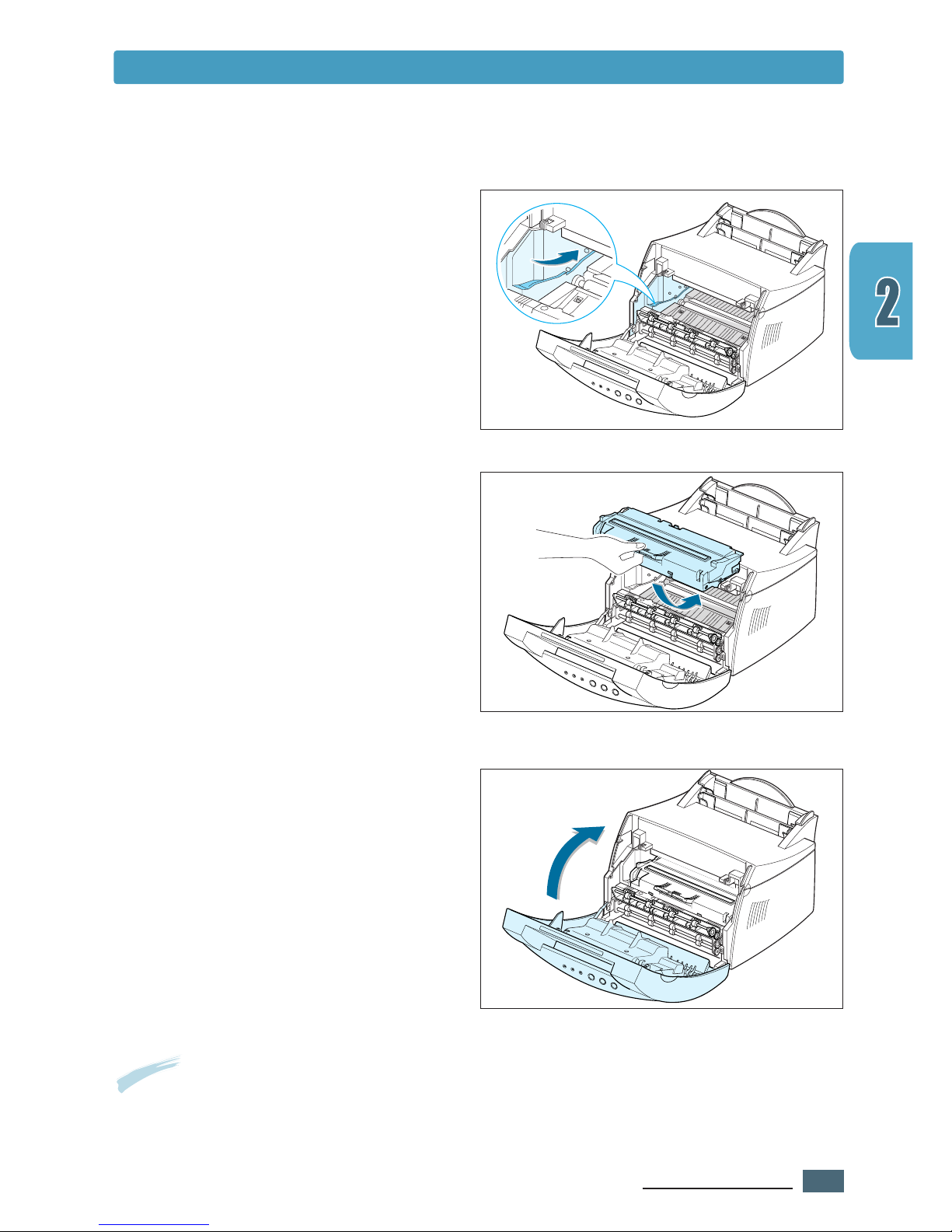 2