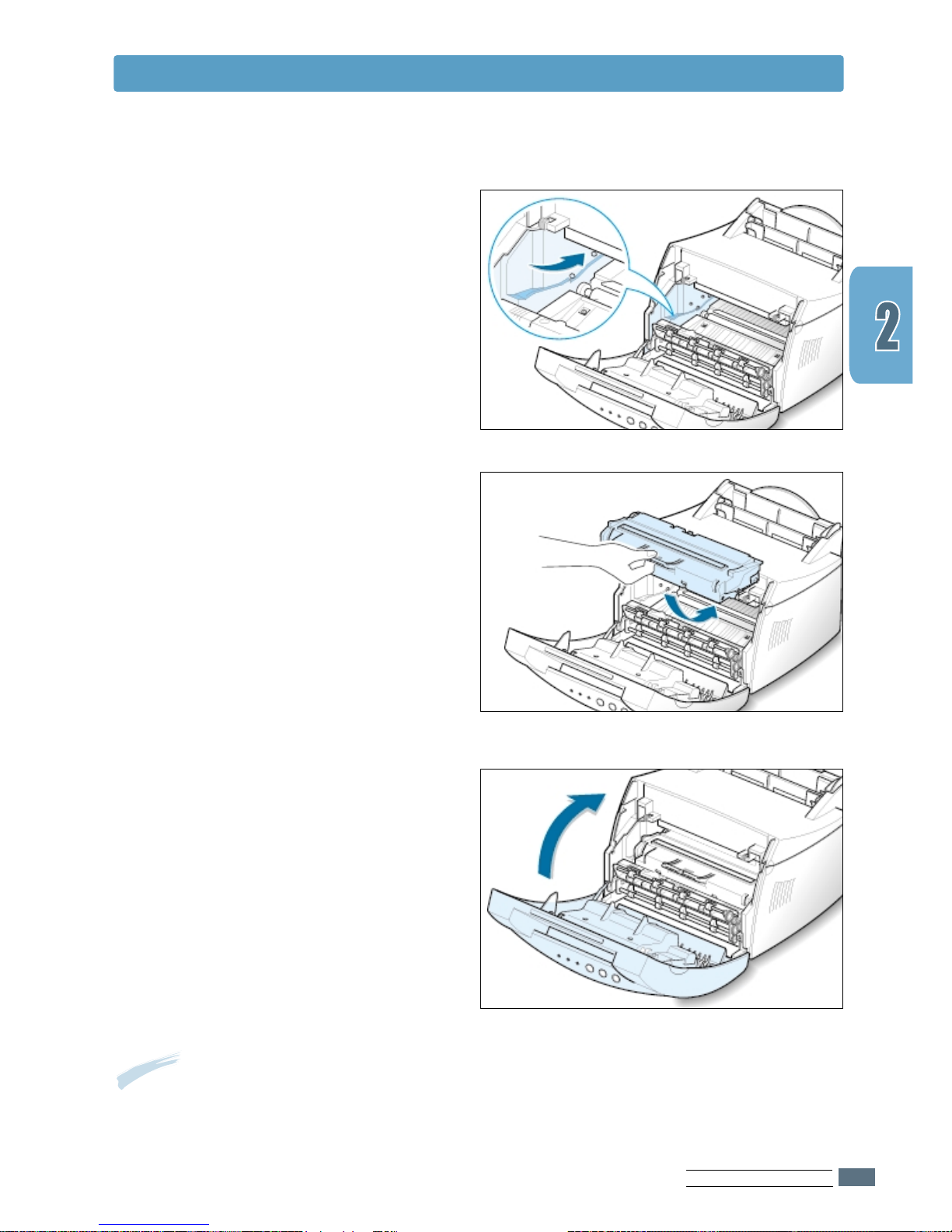 2