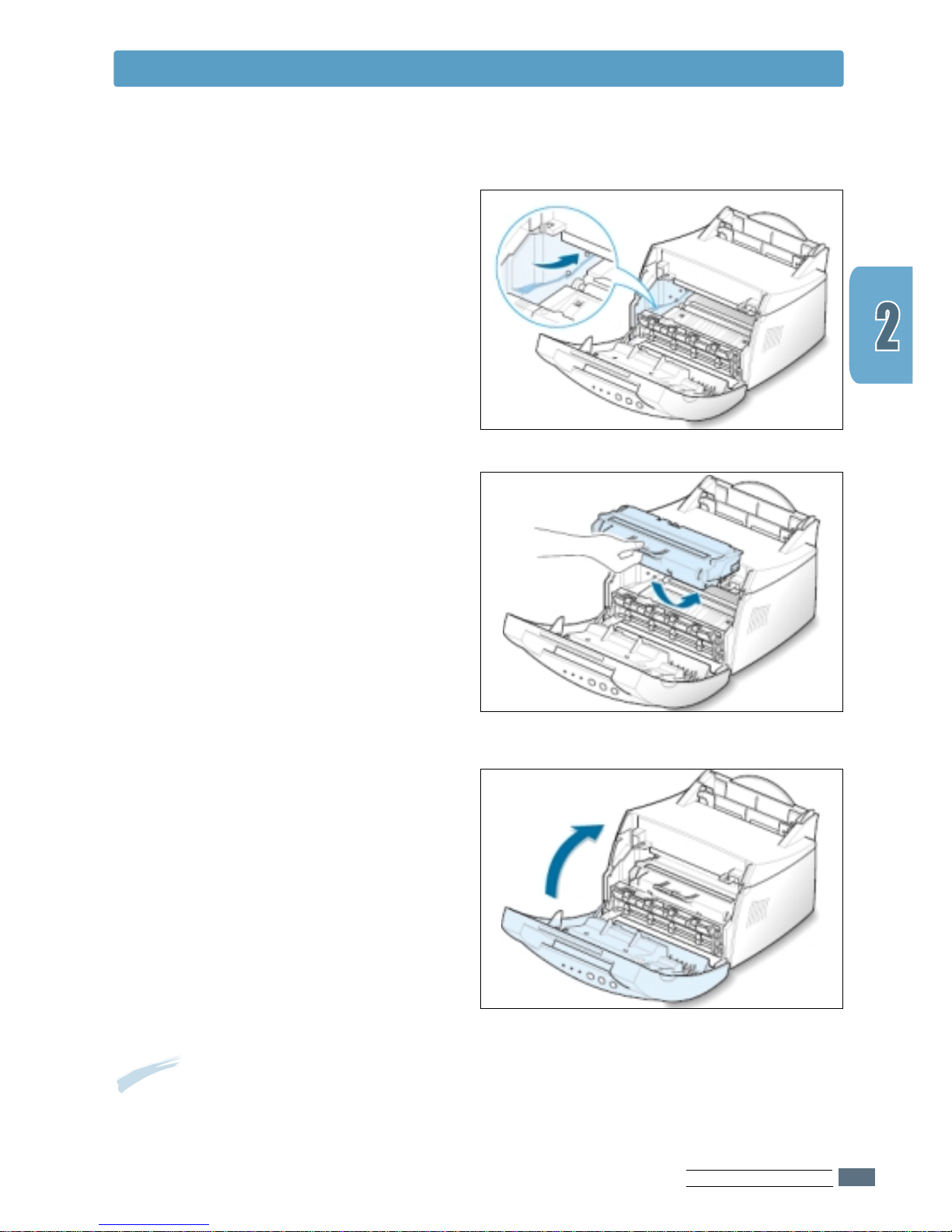 2