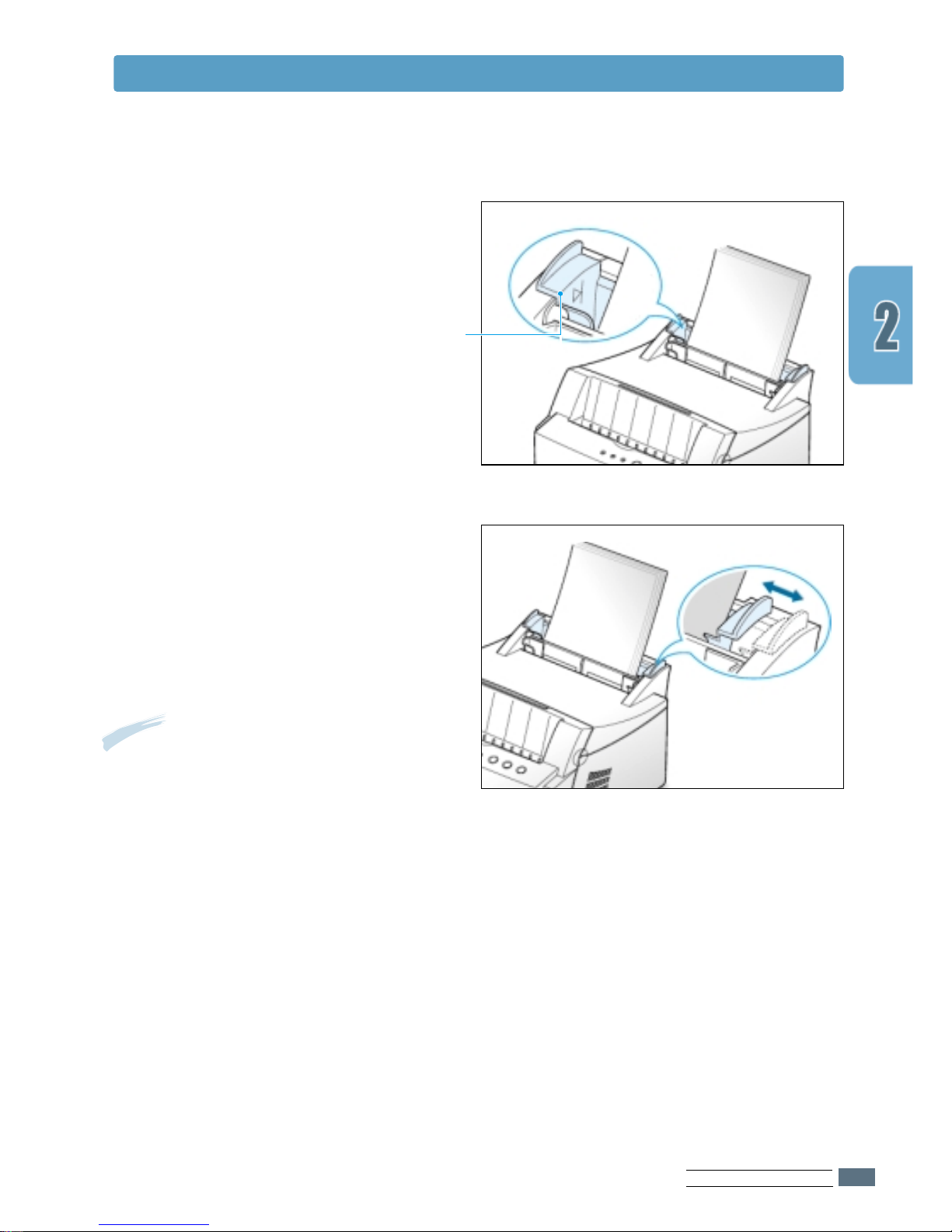 2