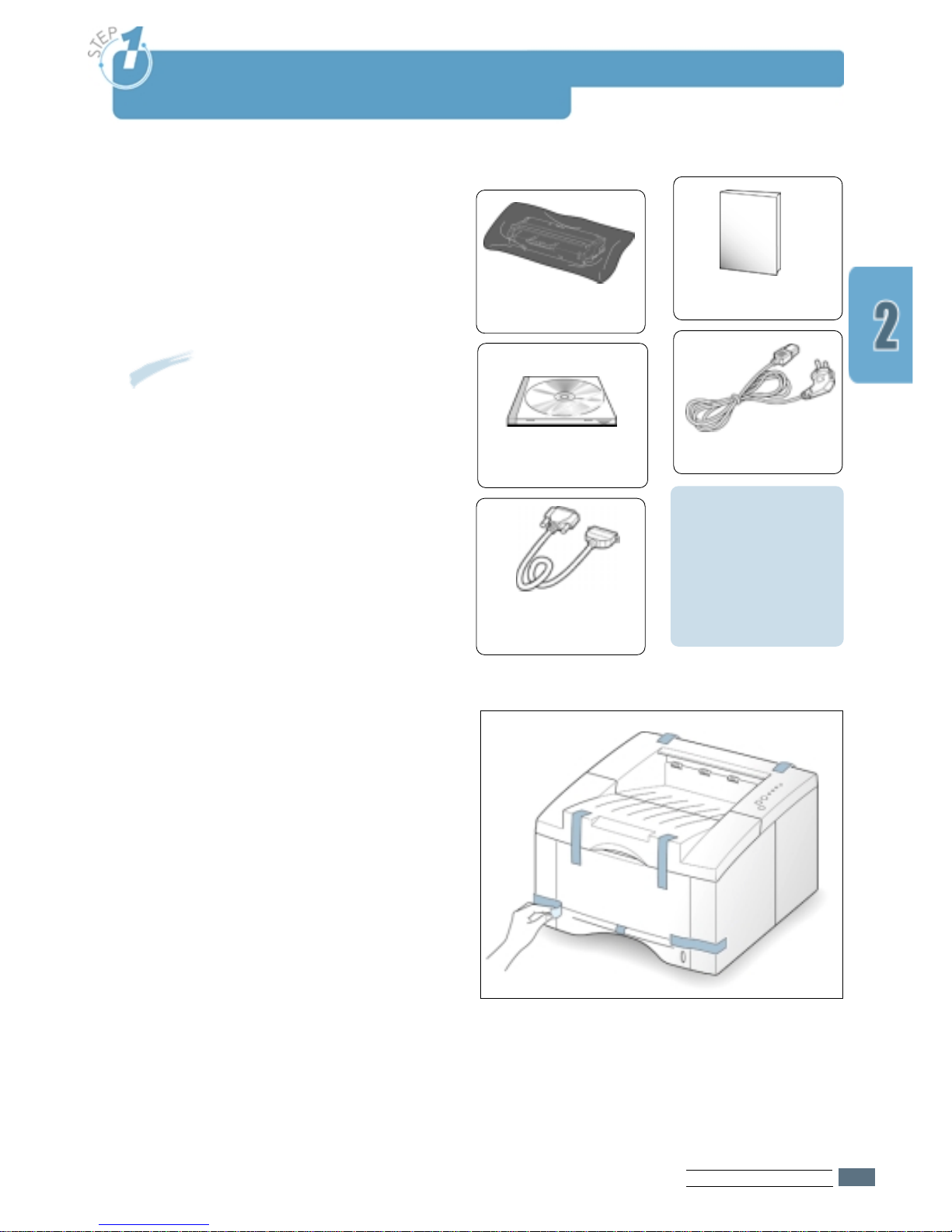 STEP 1

2