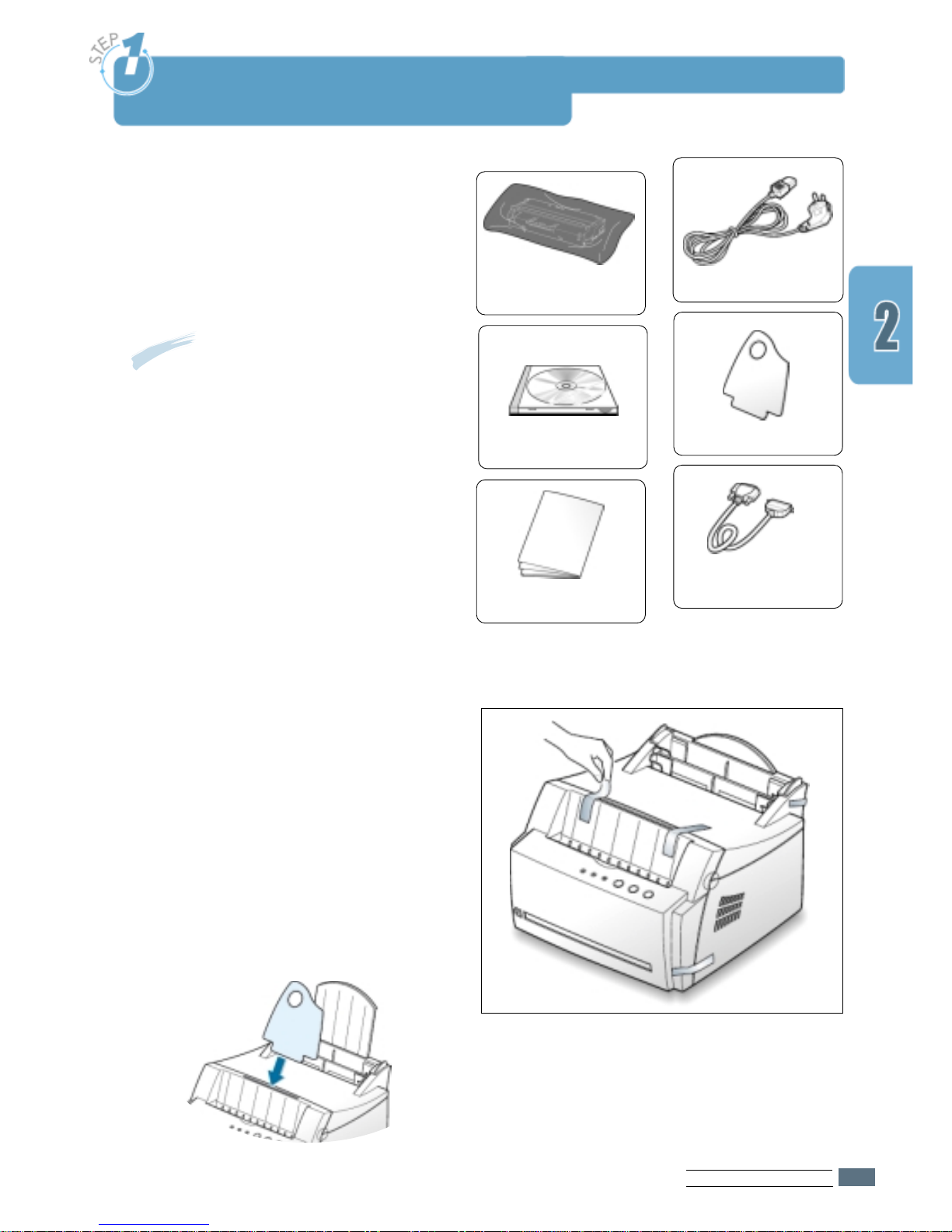 STEP 1

2