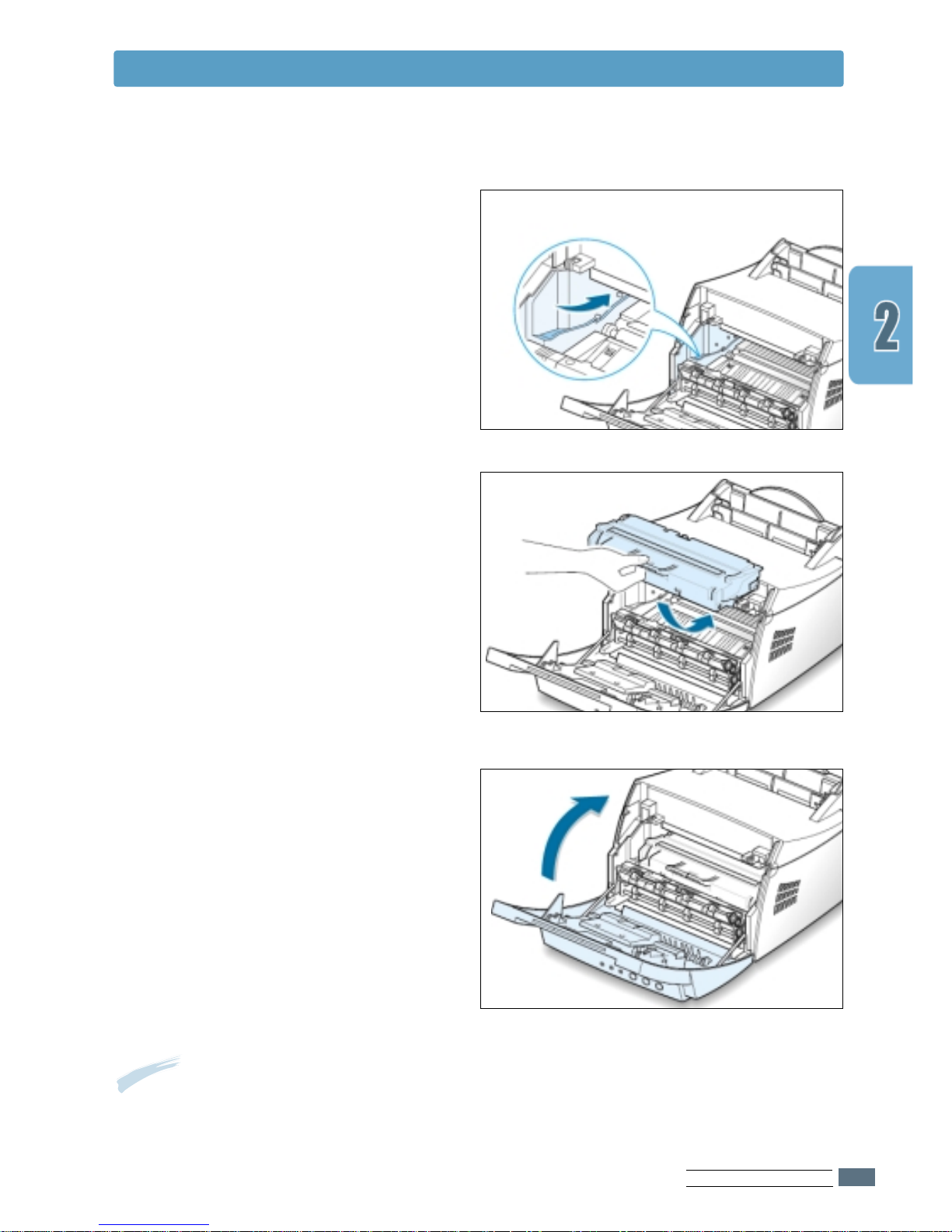 2