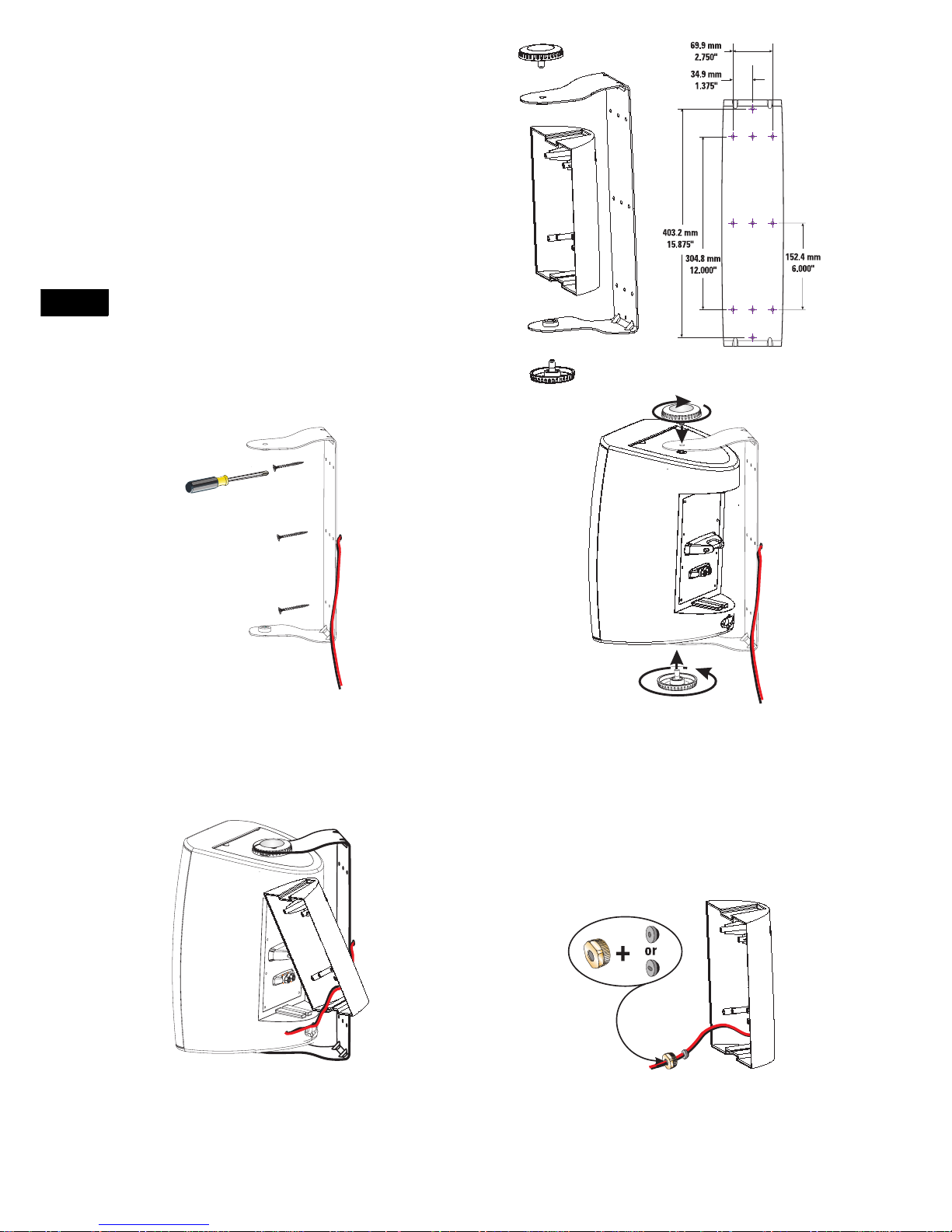 69.9 mm
2.750"

34.9 mm
1.375"

403.2 mm
15.875"

304.8 mm
12.000"

152.4 mm
6.000"

or