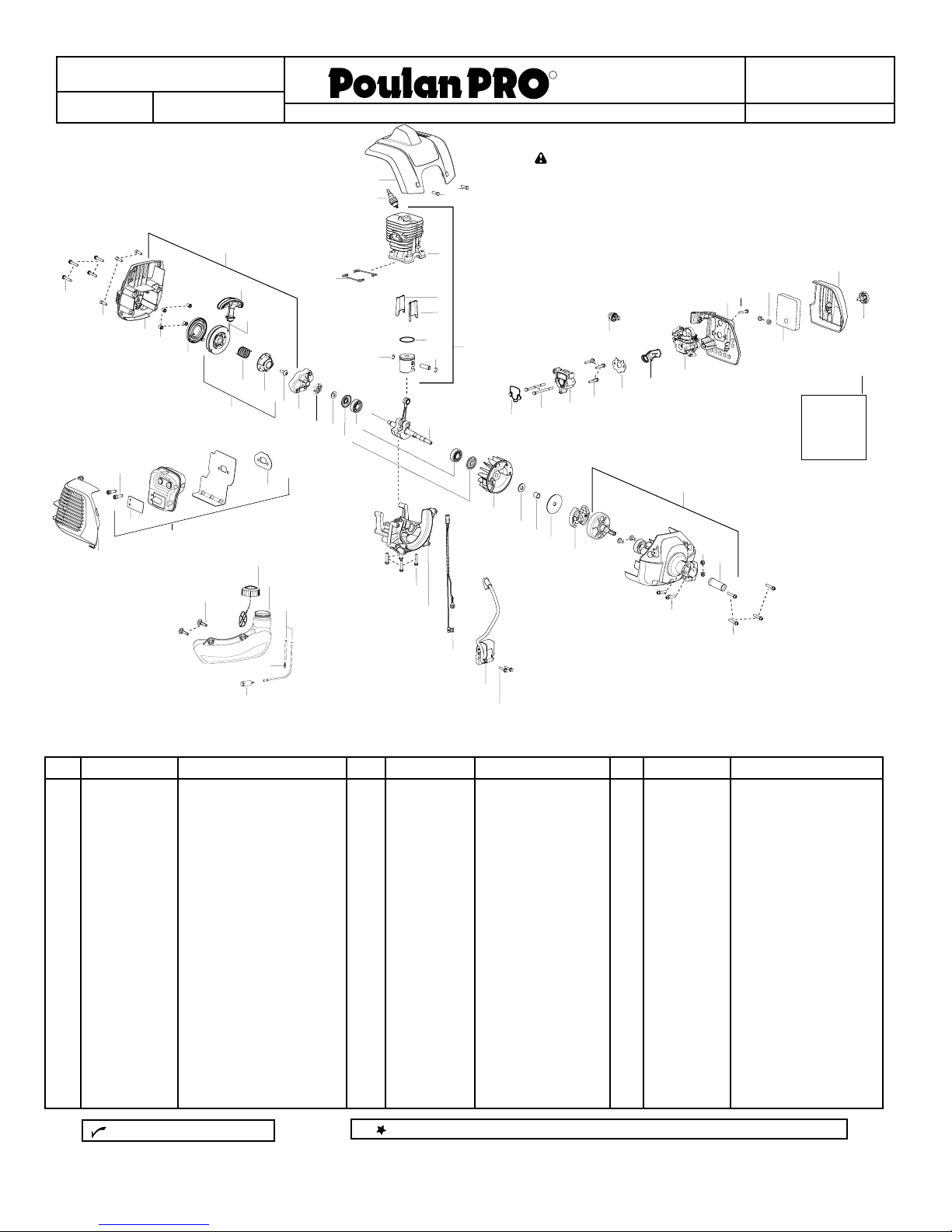 Poulan PRO