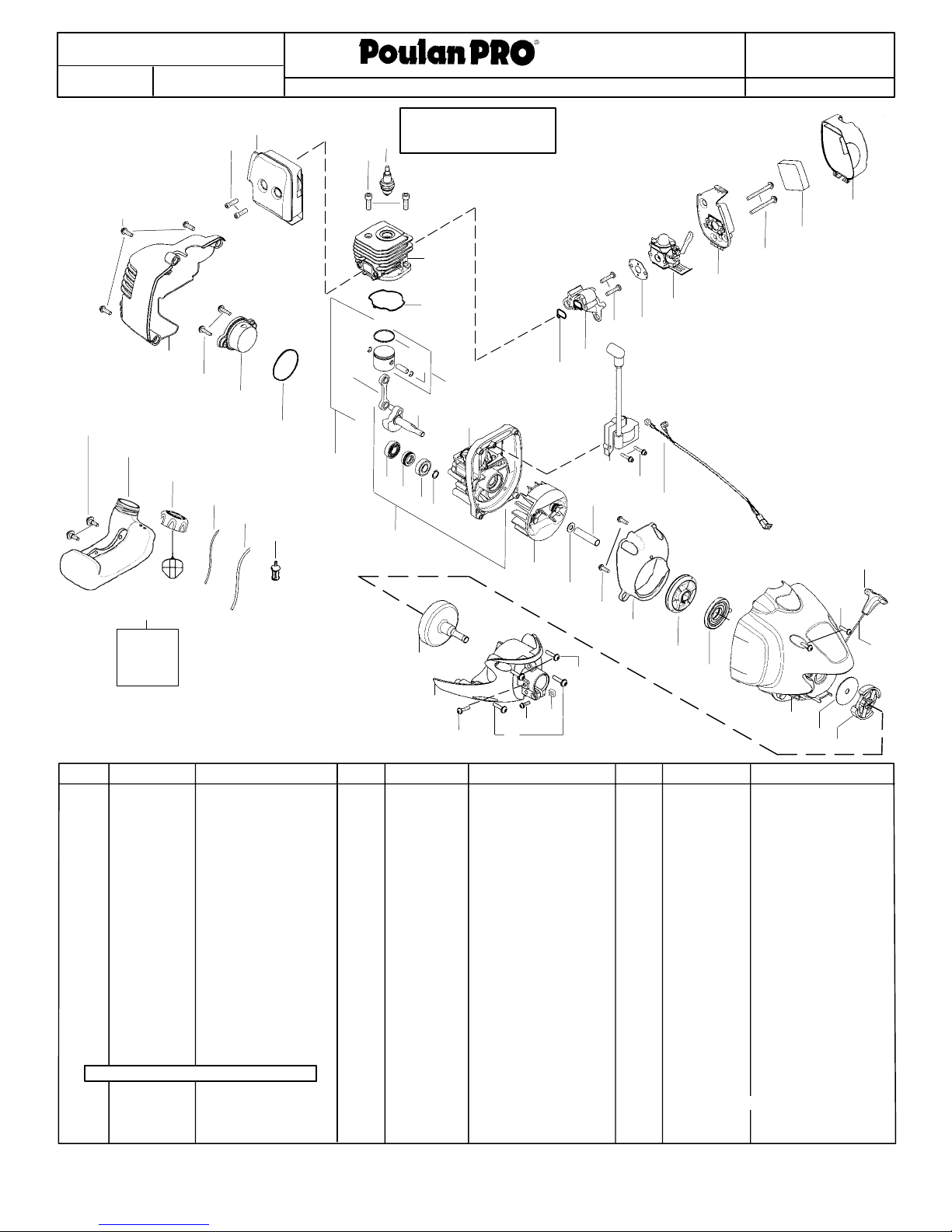 Poulan PRO®