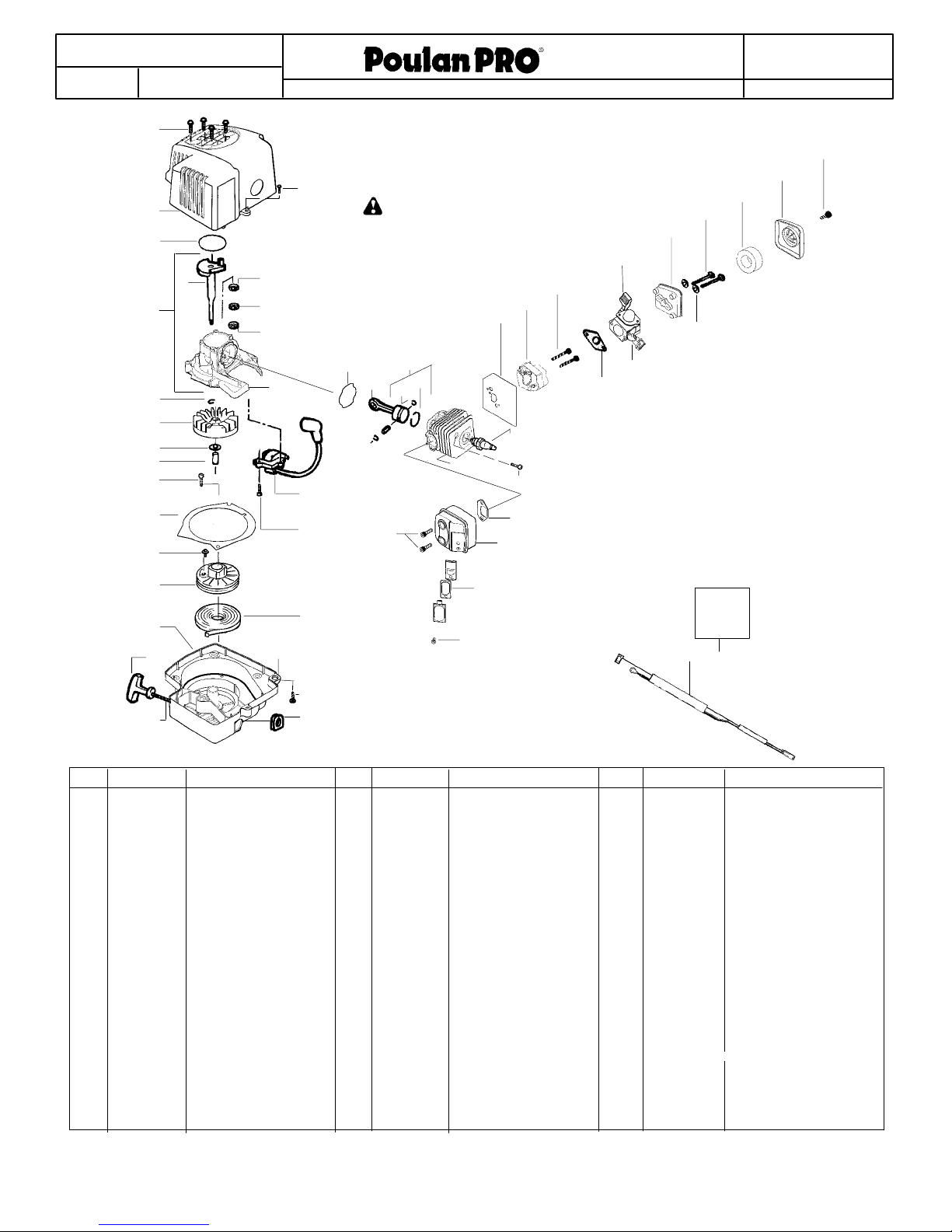 Poulan PRO®