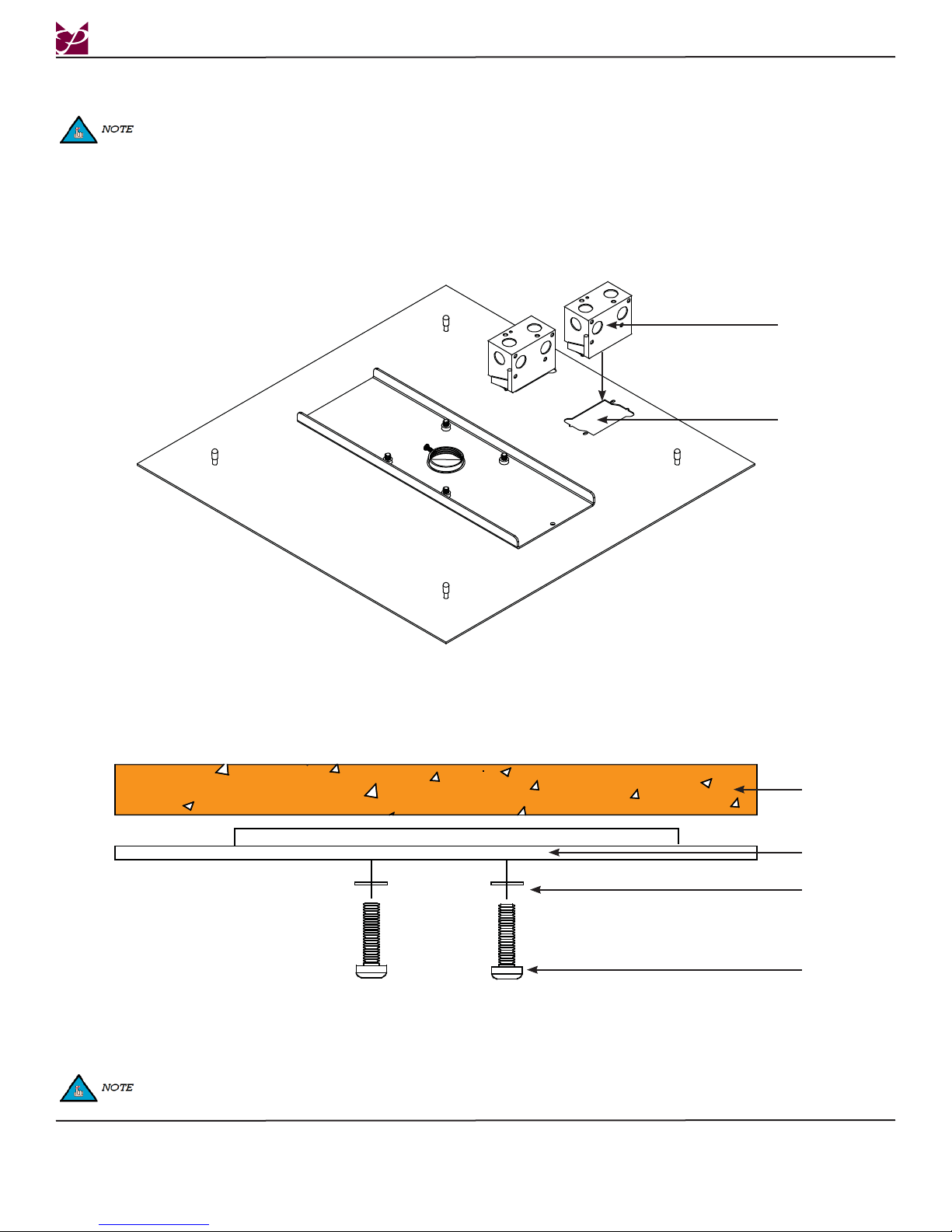 NOTE

NOTE