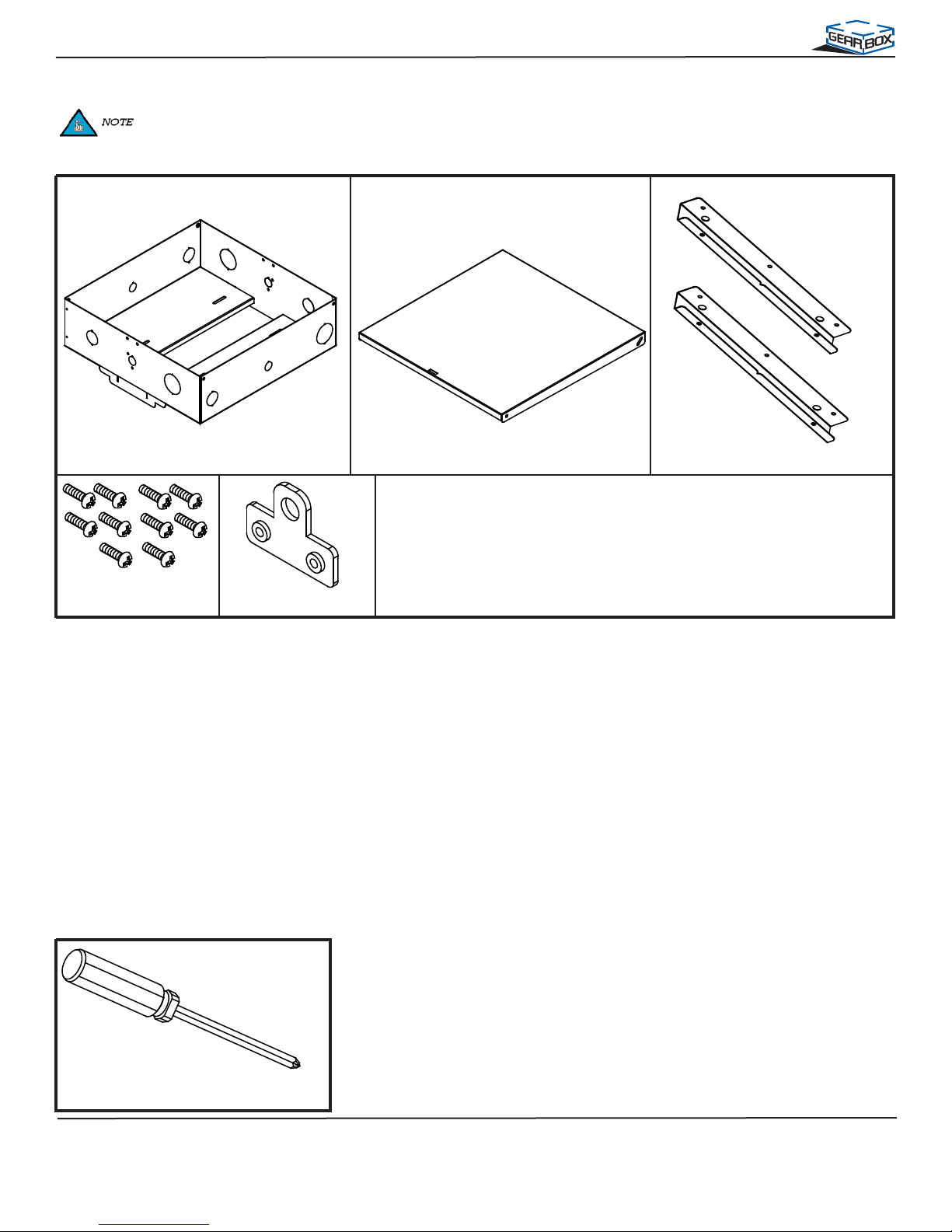 GEAR BOX

NOTE