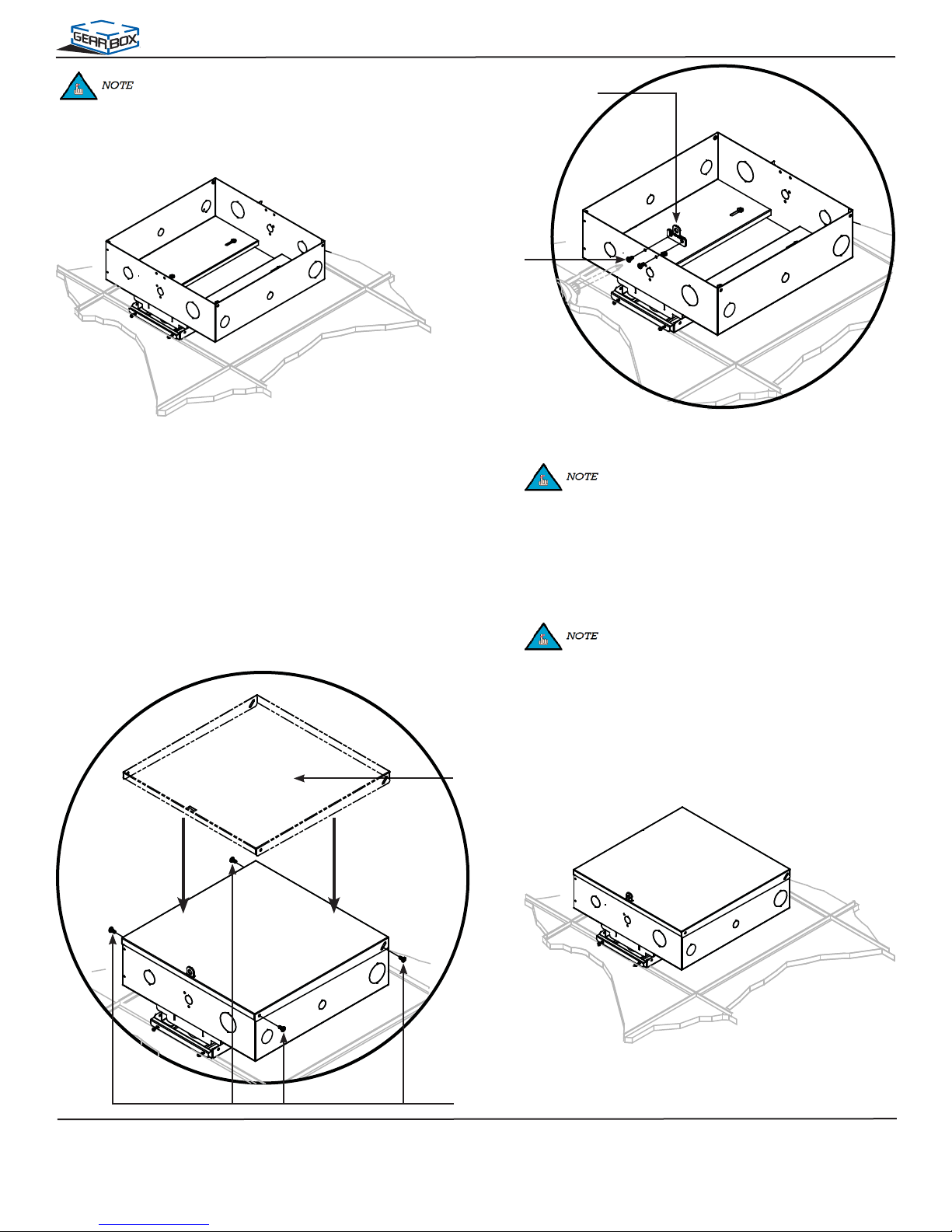 GEAR BOX

NOTE

NOTE

NOTE