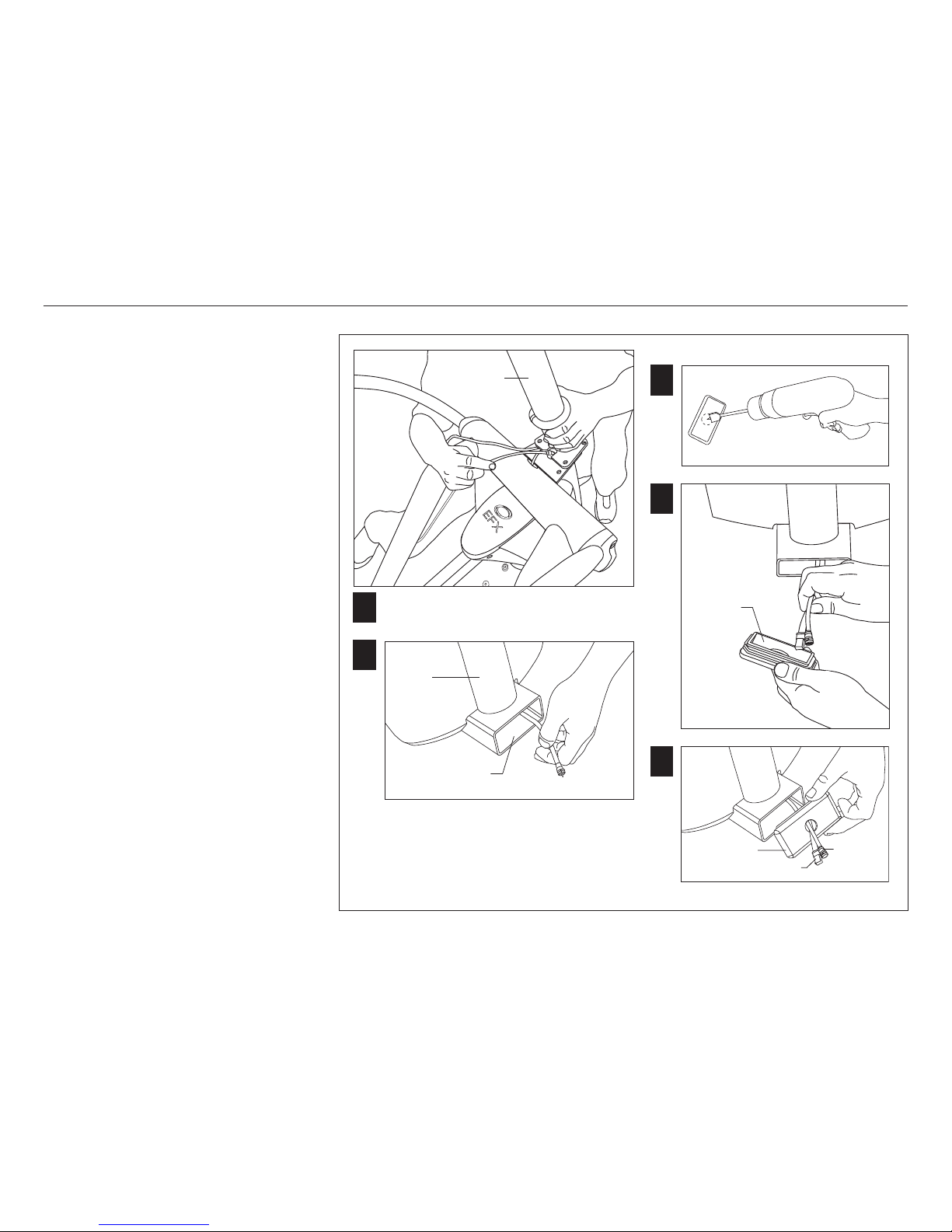 EFX