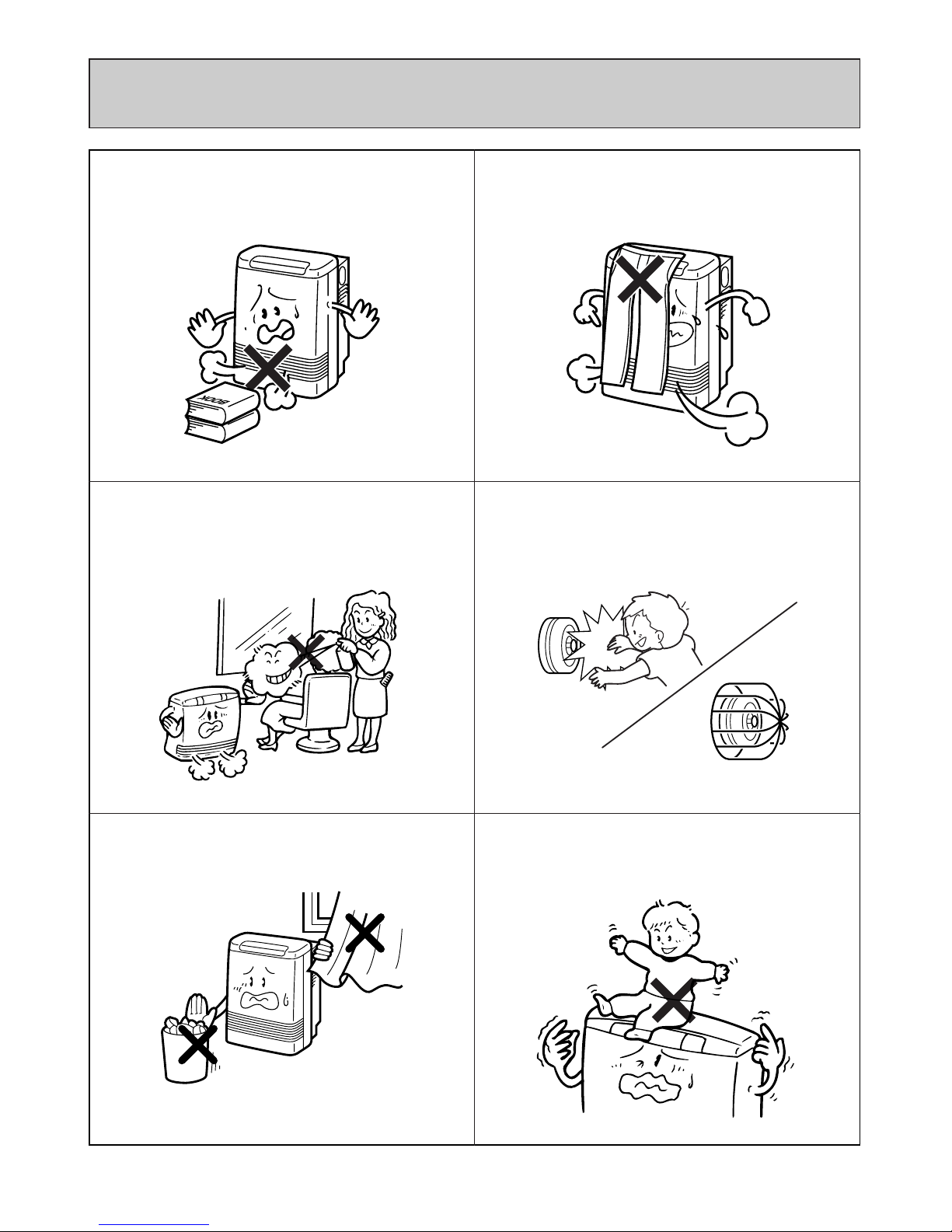 BOOK