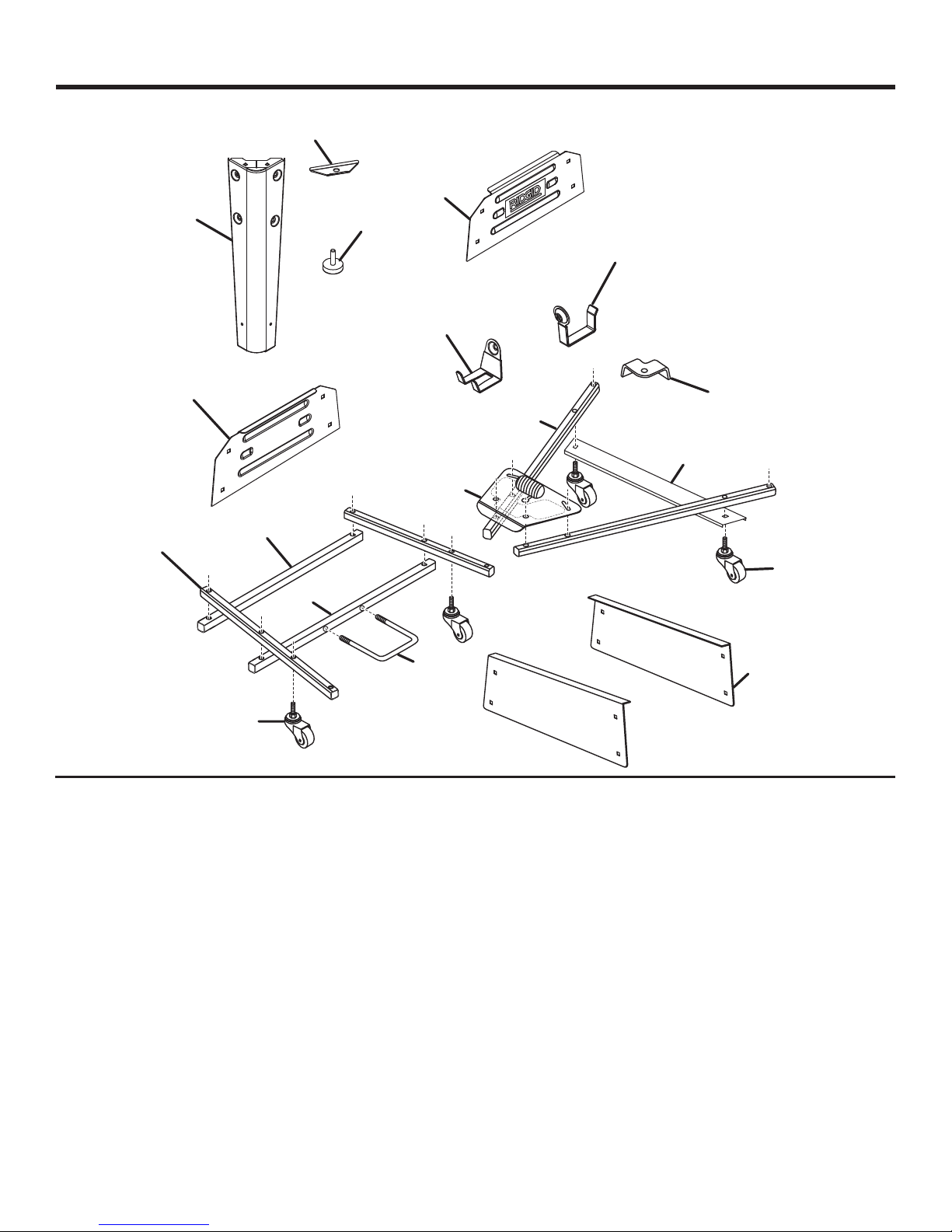 RIDGID