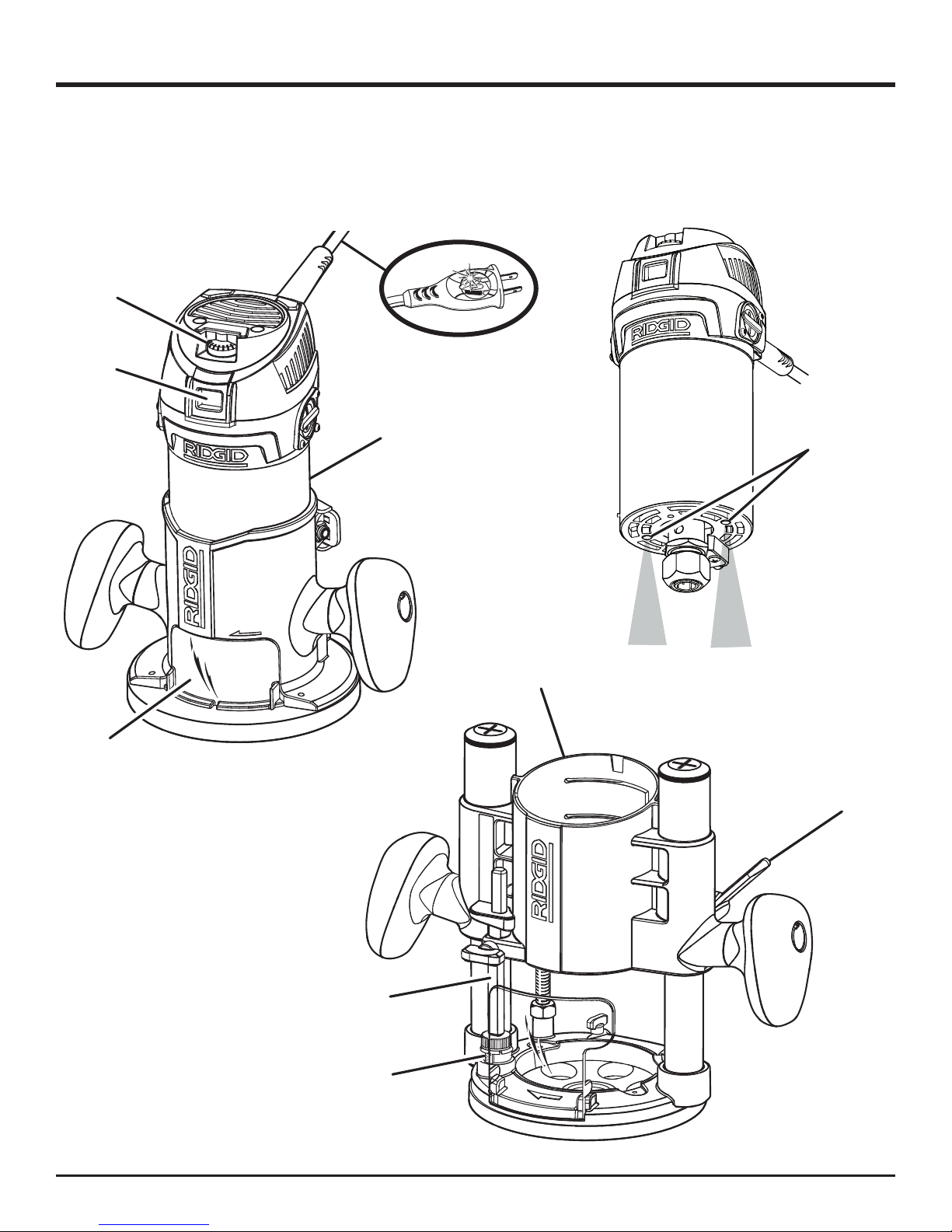 RIDGID
RIDGID
RIDGID
RIDGID