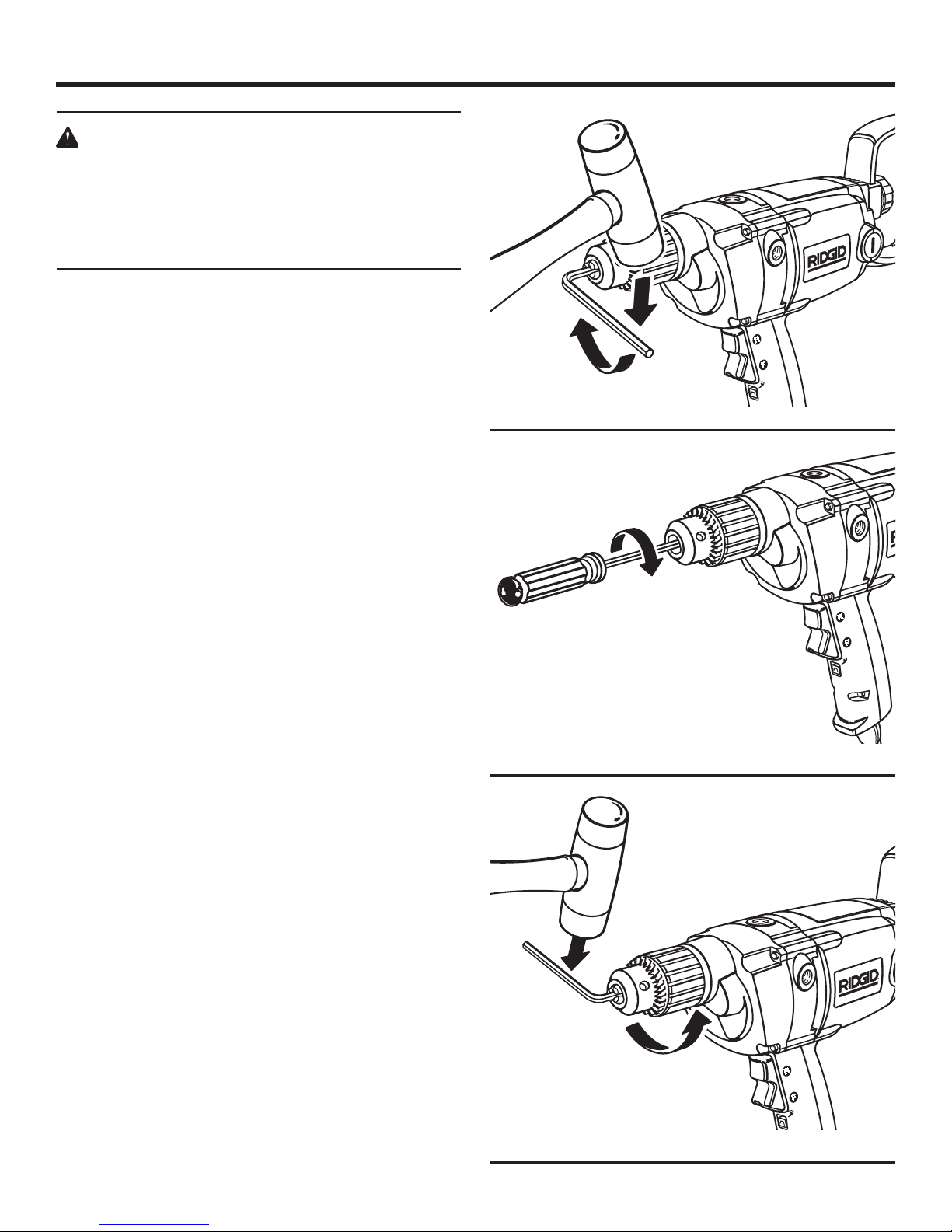 RIDGID

R
F

R
F

RIDGID

R
F