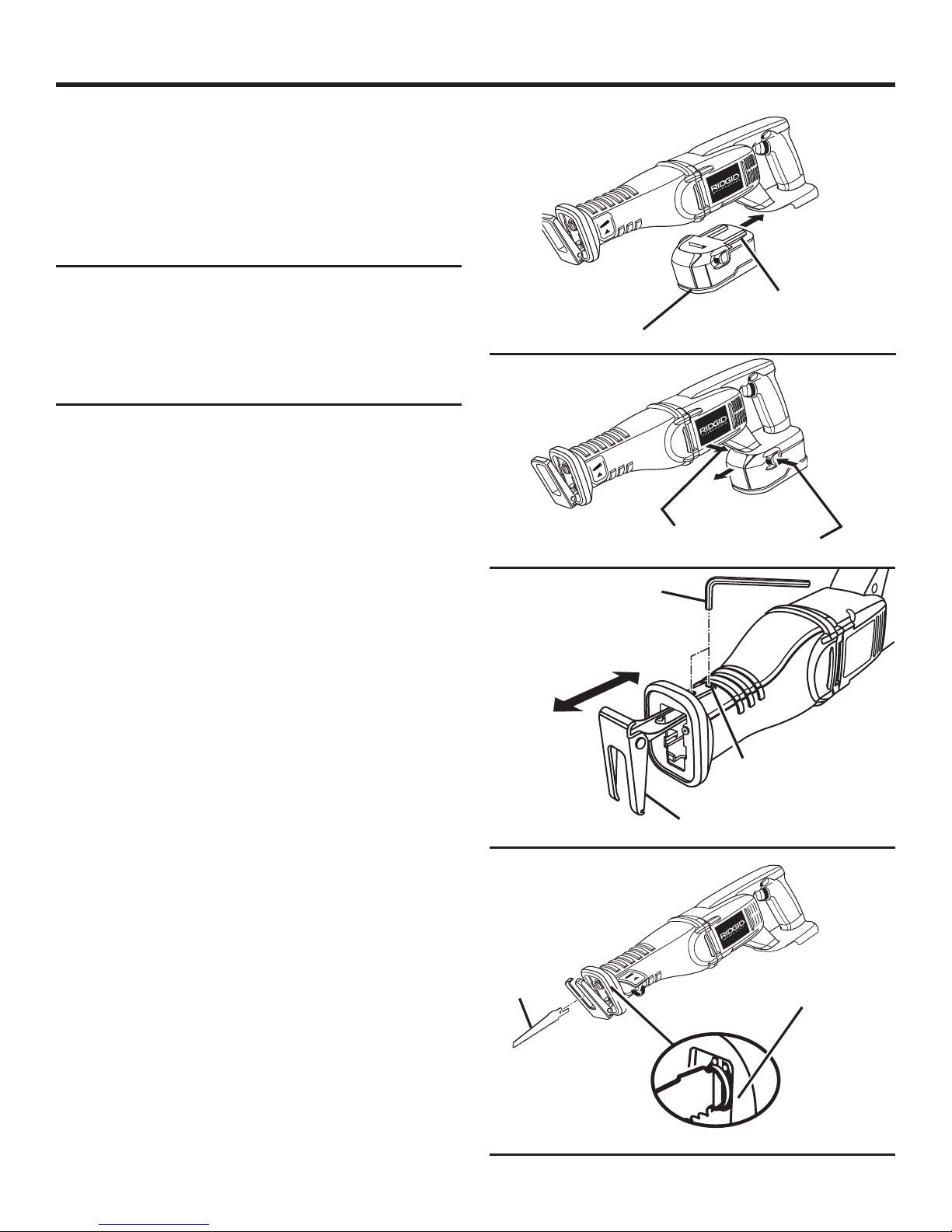 RIDGID

RIDGID

RIDGID