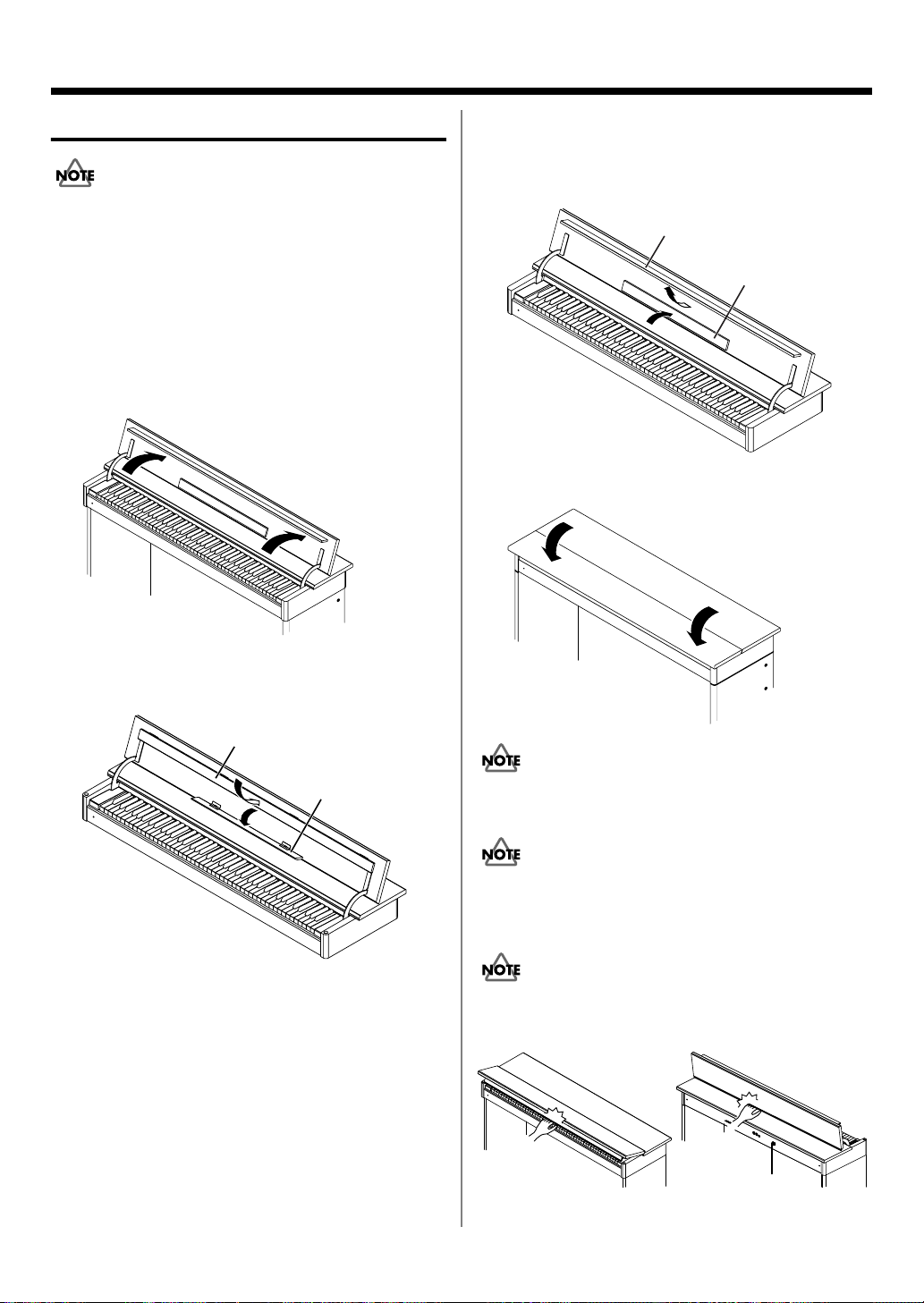 NOTE

NOTE

NOTE

NOTE