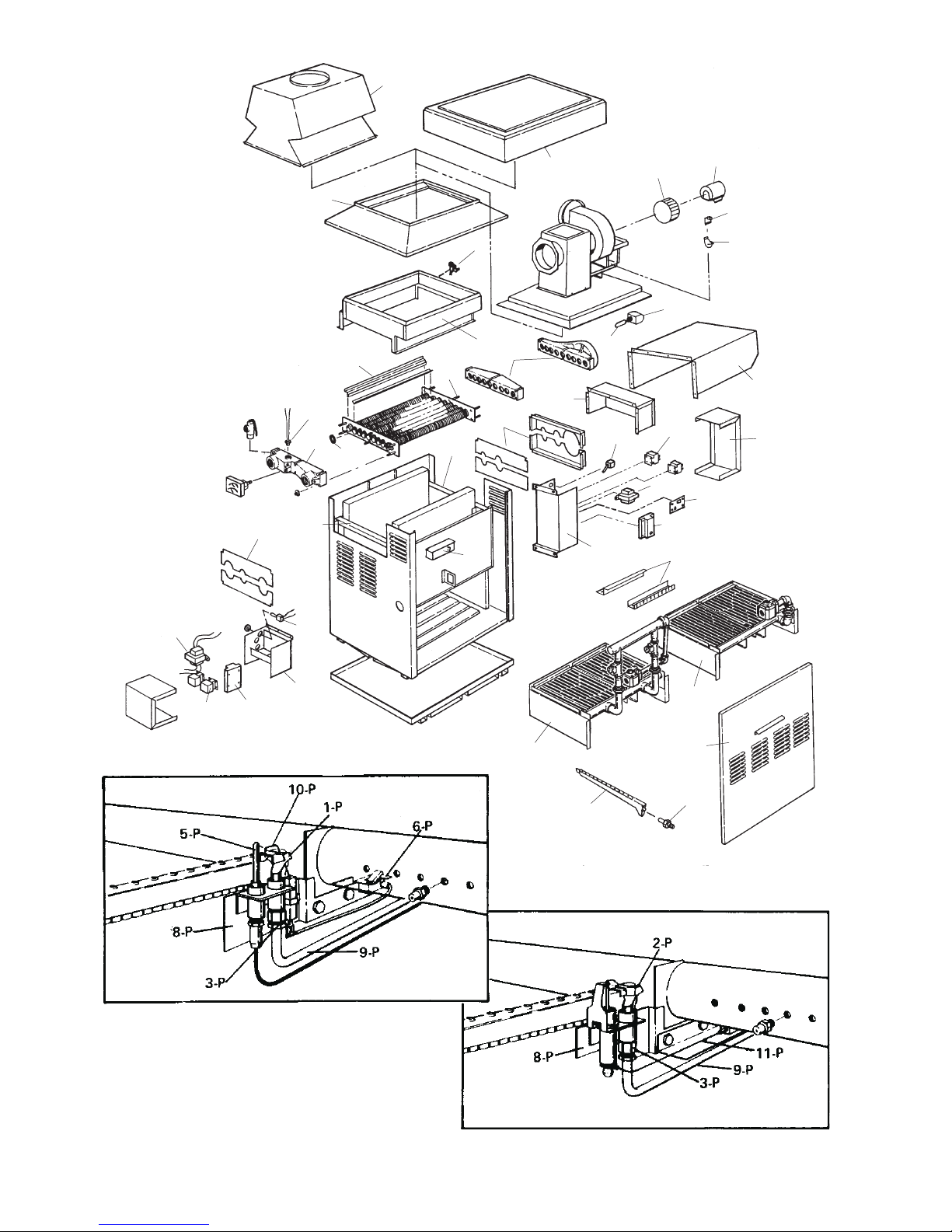 10-P
1-P
5-P
6-P
8-P
9-P
3-P

2-P
8-P
11-P
9-P
3-P