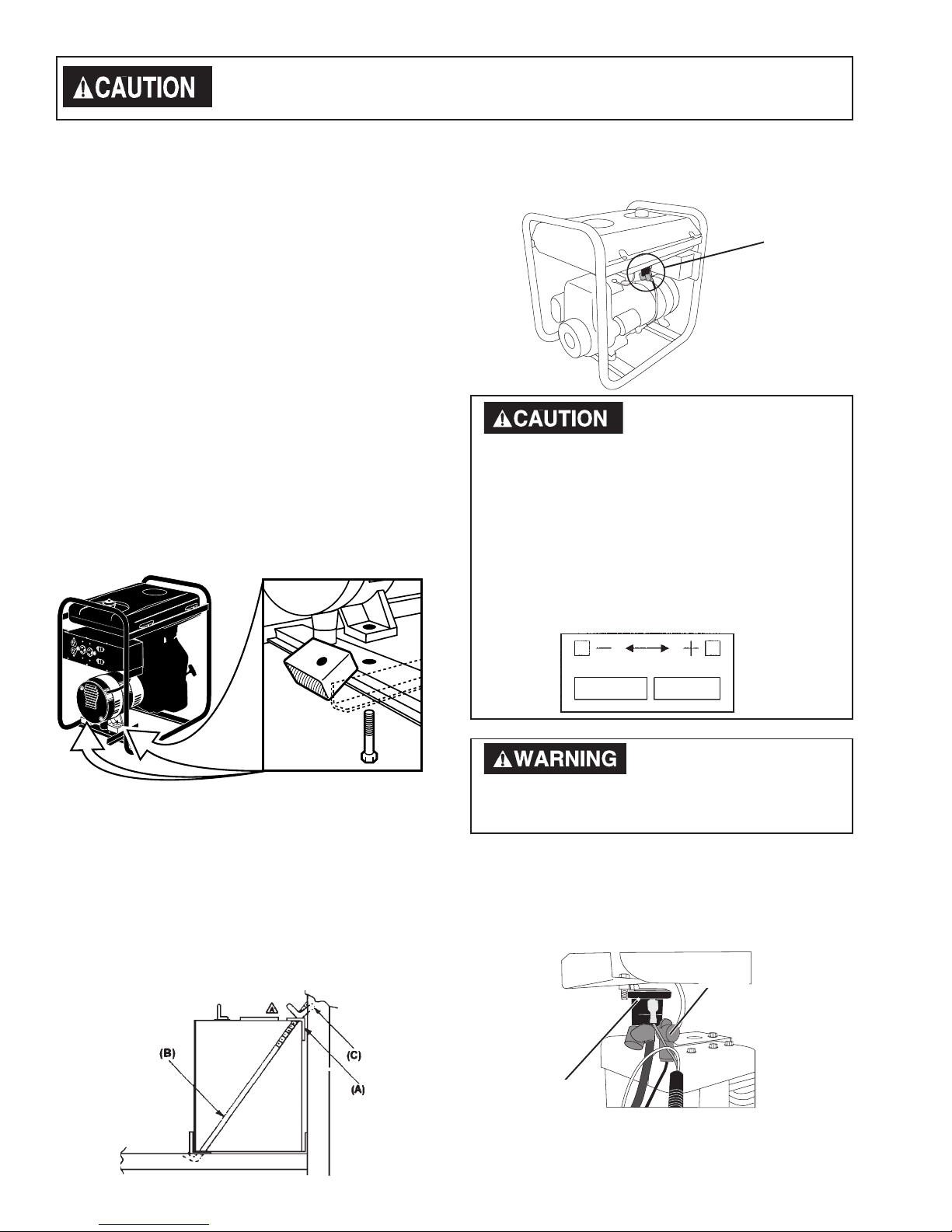 CAUTION

CAUTION

WARNING

(B)

(C)

(A)