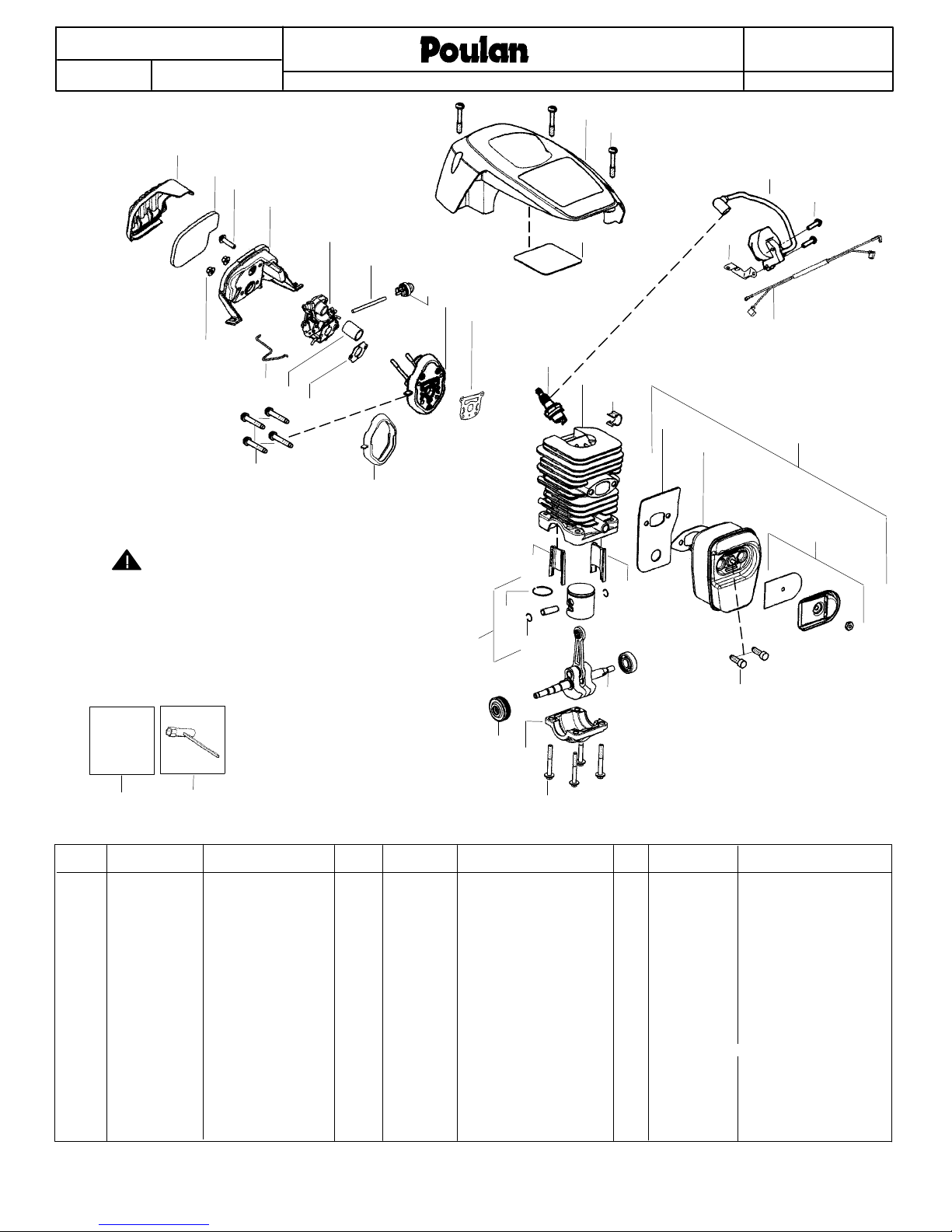 Poulan