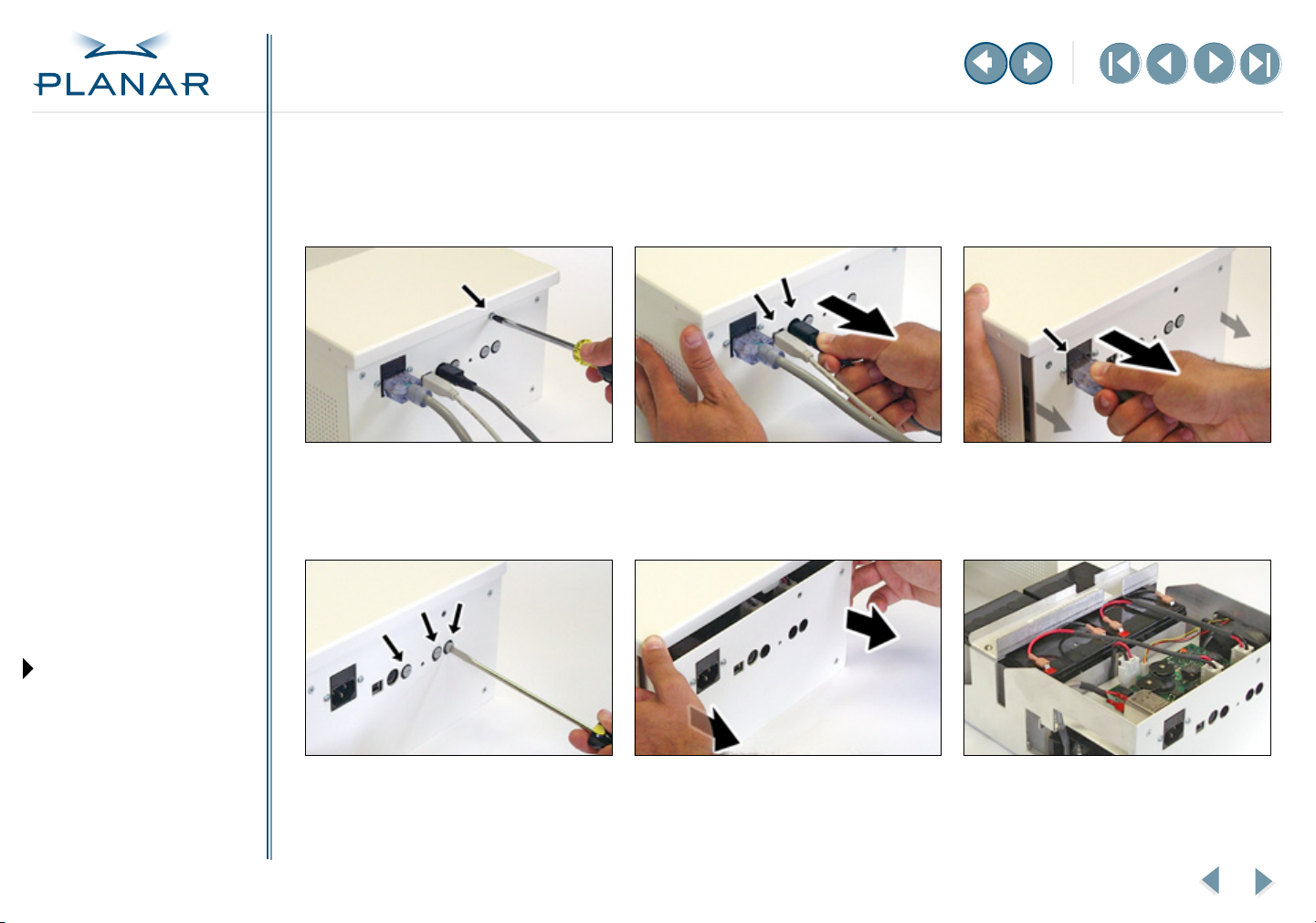 PLANAR