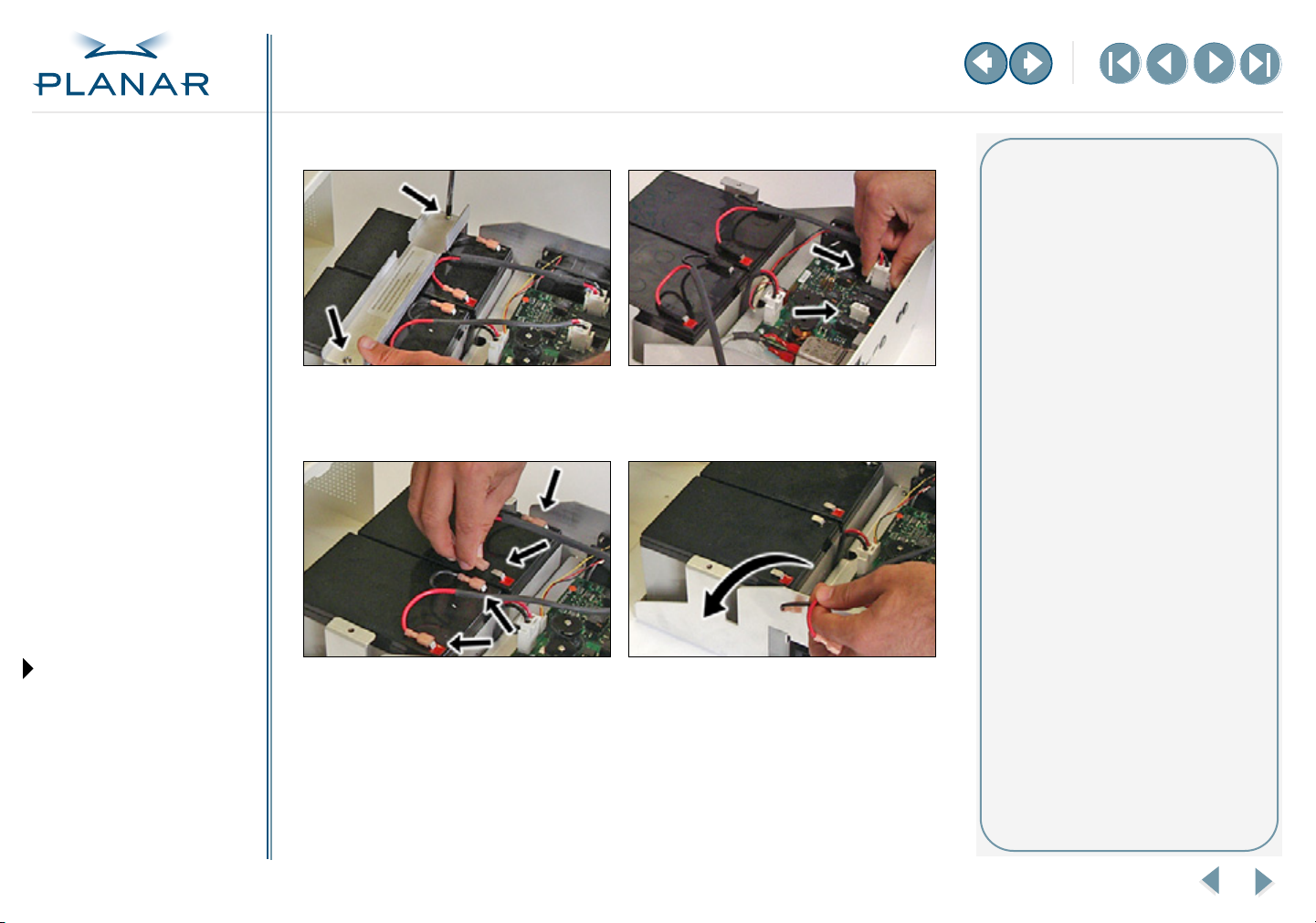 PLANAR