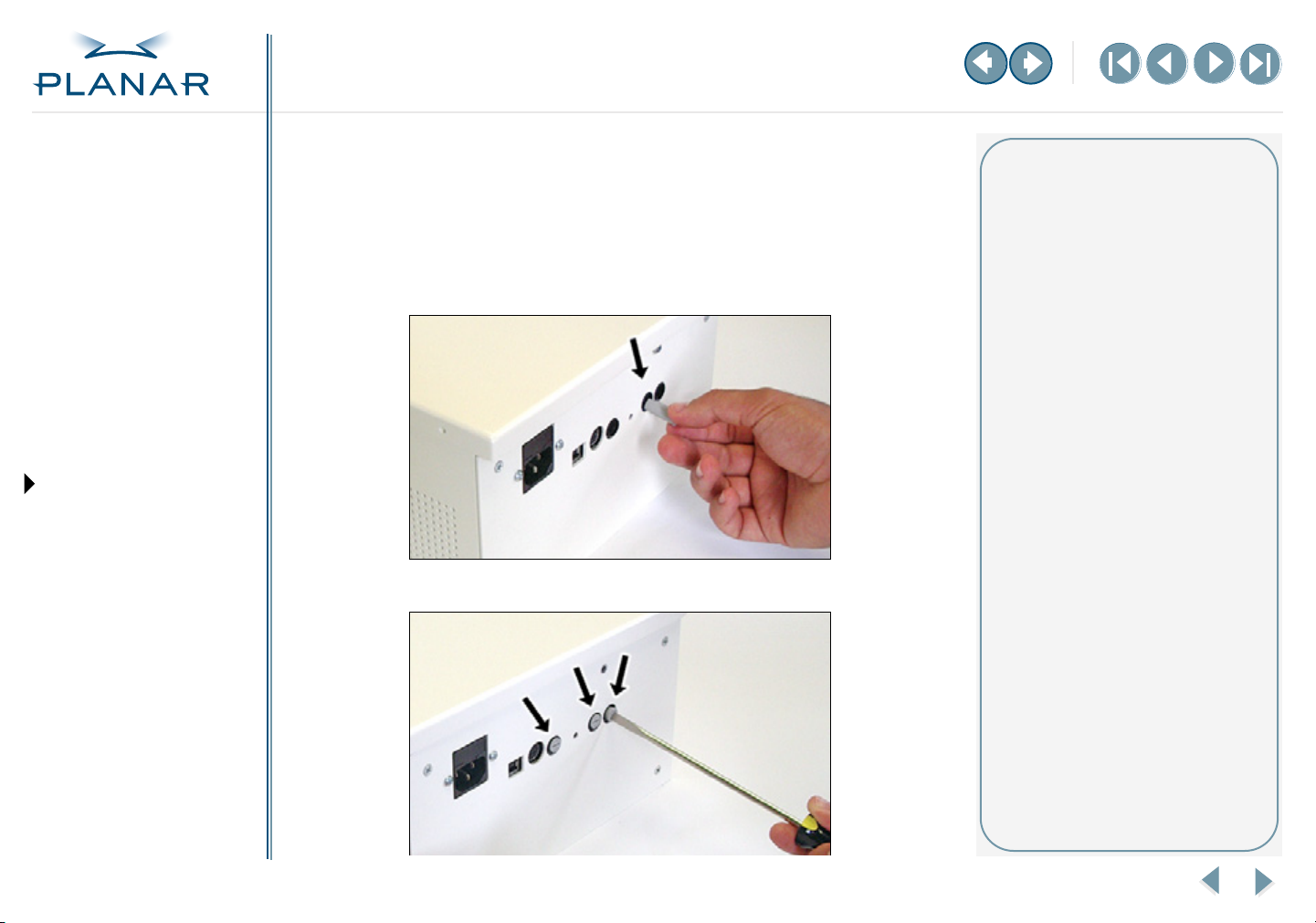 PLANAR