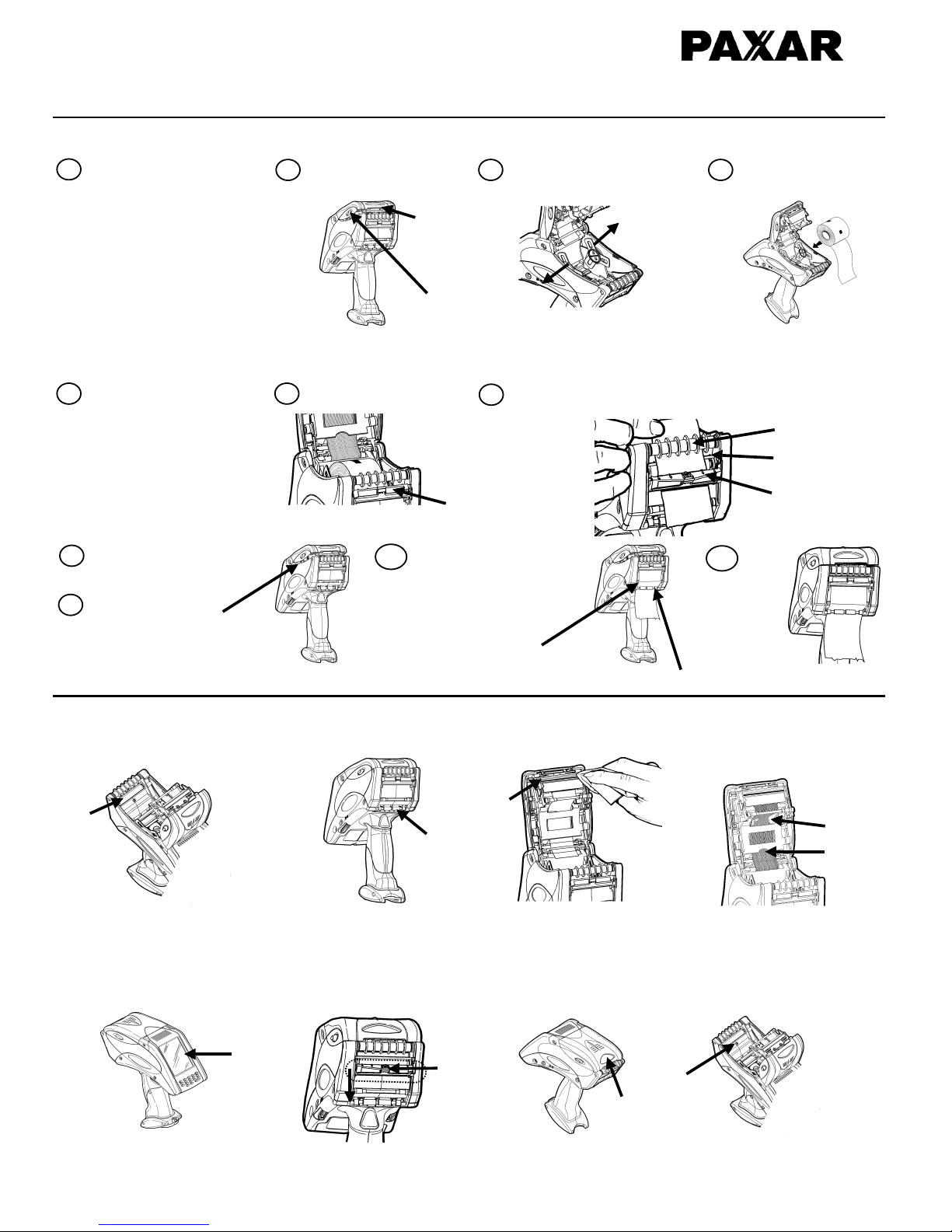 PAXAR