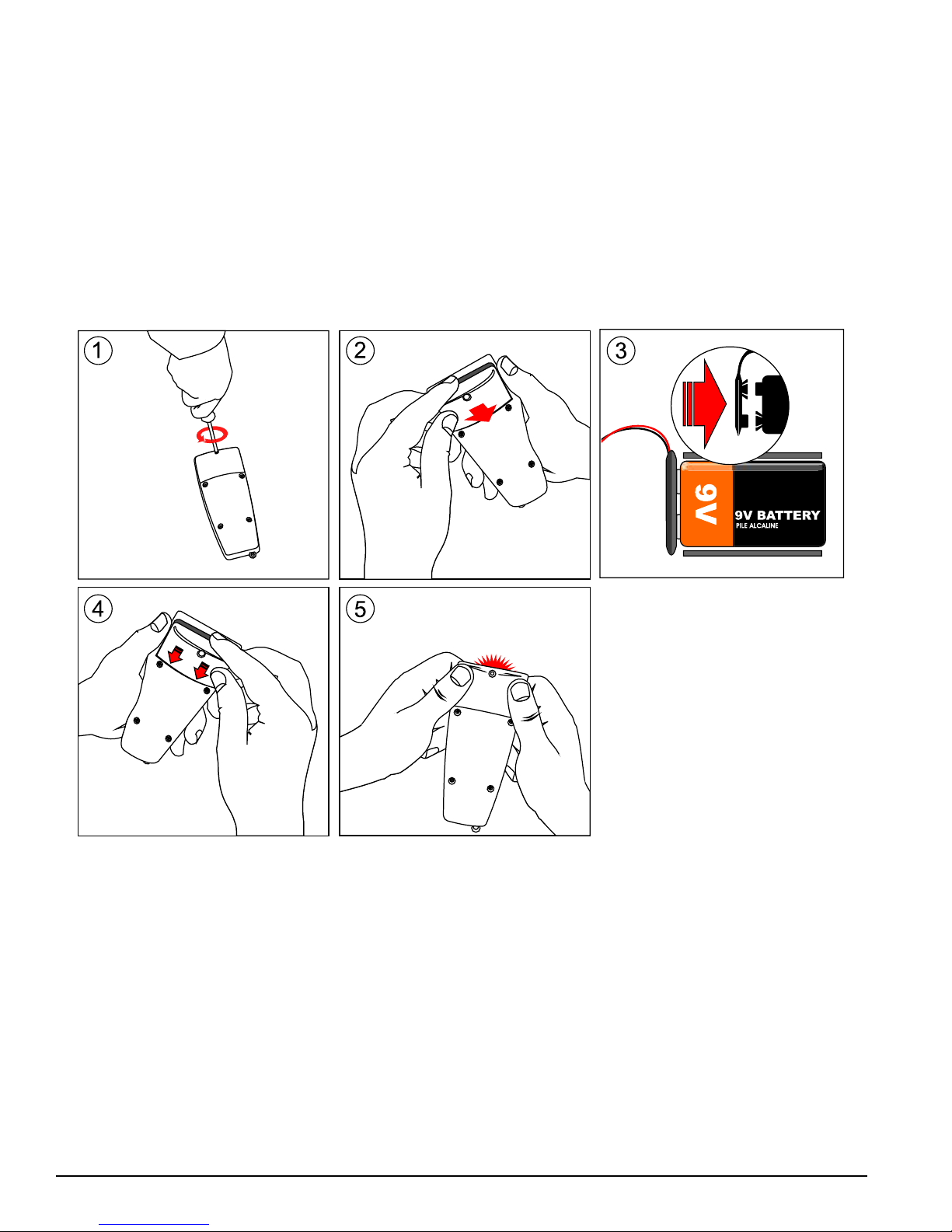 1

2

3

9V

9V BATTERY
PILE ALCALINE

4

5