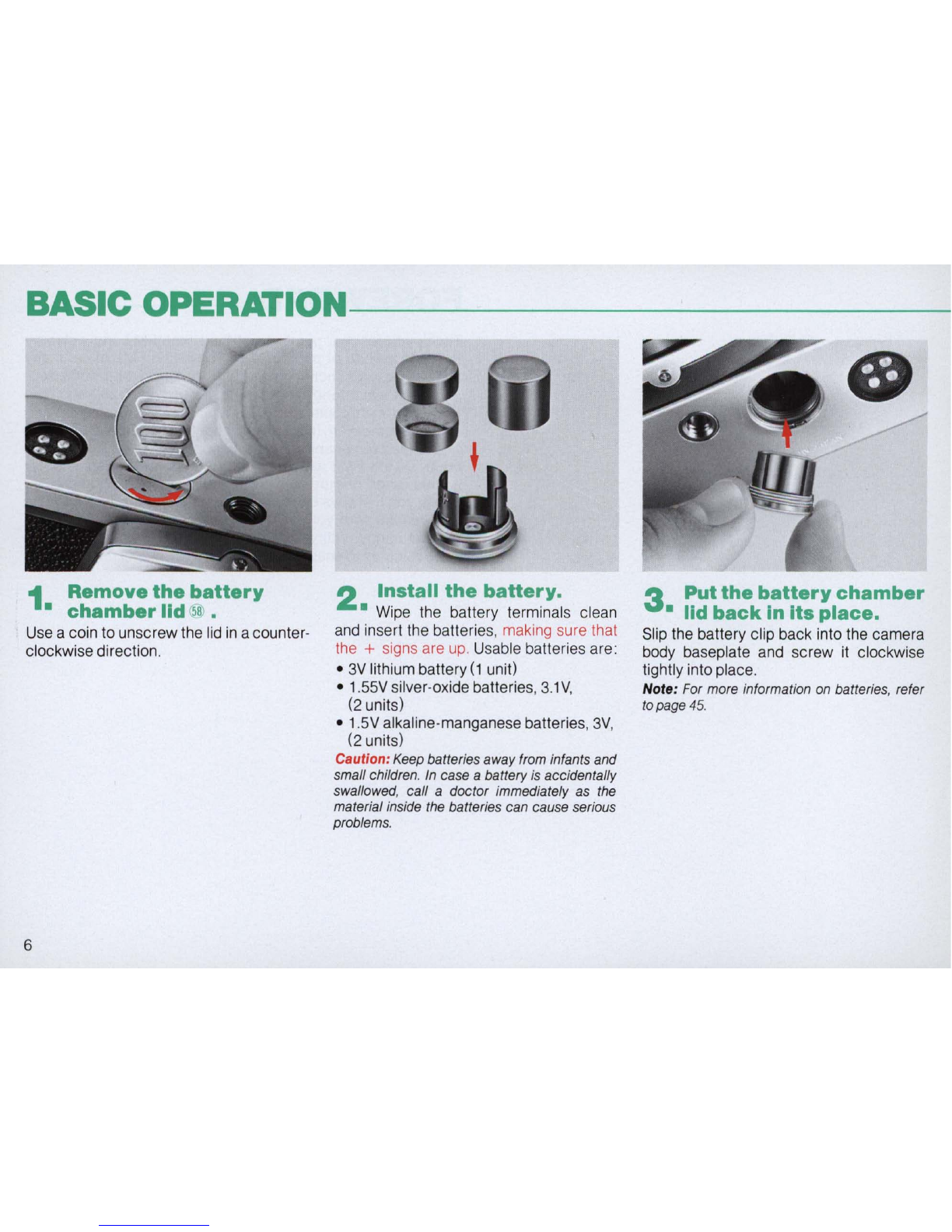 BASIC OPERATION

100

1. Remove the battery chamber lid ㊿ .

Use a coin to unscrew the lid in a counterclockwise direction.

2. Install the battery.

Wipe the battery terminals clean and insert the batteries, making sure that the + signs are up. Usable batteries are:

• 3V lithium battery (1 unit)
• 1.55V silver-oxide batteries, 3.1V, (2 units)
• 1.5V alkaline-manganese batteries, 3V, (2 units)

Caution: Keep batteries away from infants and small children. In case a battery is accidentally swallowed, call a doctor immediately as the material inside the batteries can cause serious problems.

3. Put the battery chamber lid back in its place.

Slip the battery clip back into the camera body baseplate and screw it clockwise tightly into place.

Note: For more information on batteries, refer to page 45.

6