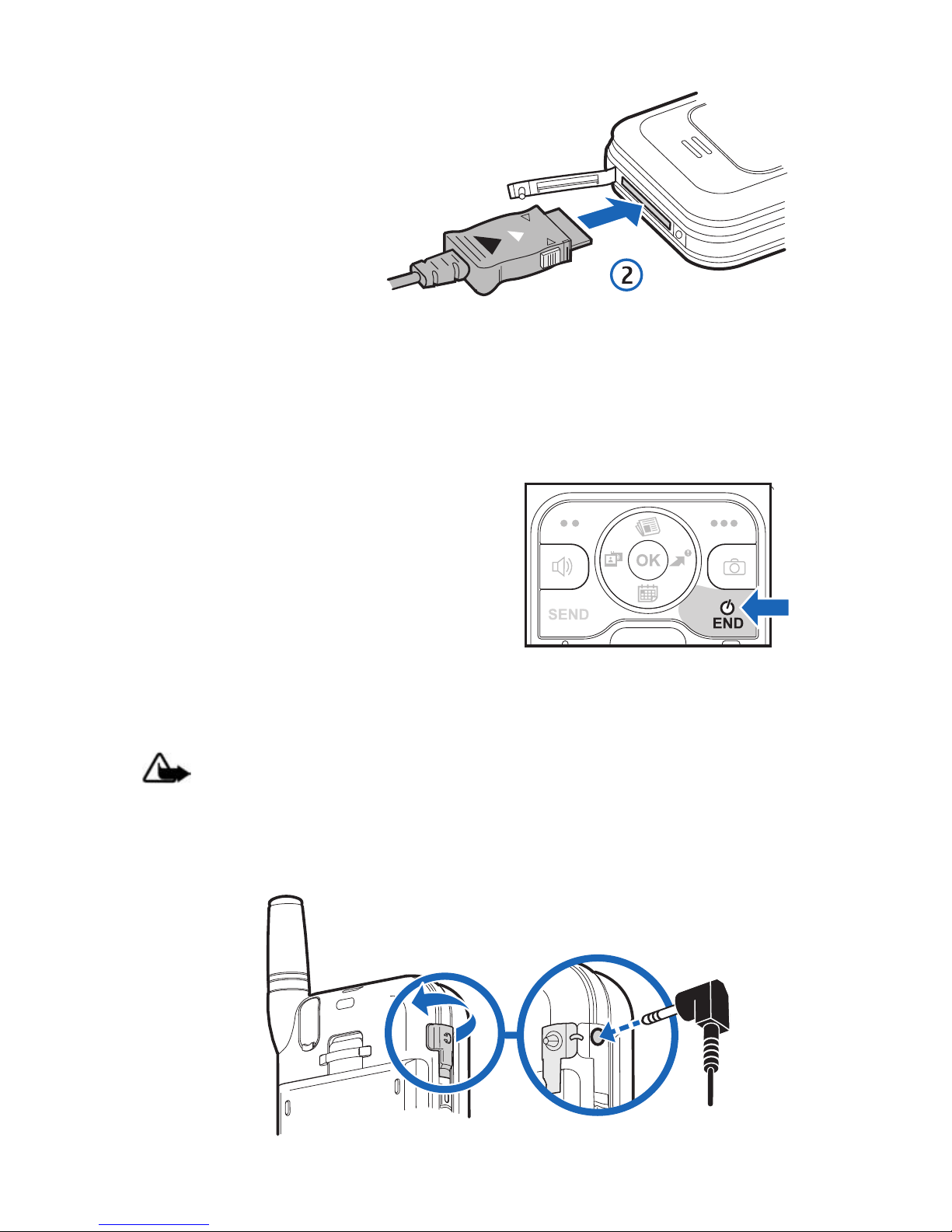 2

OK

SEND

END