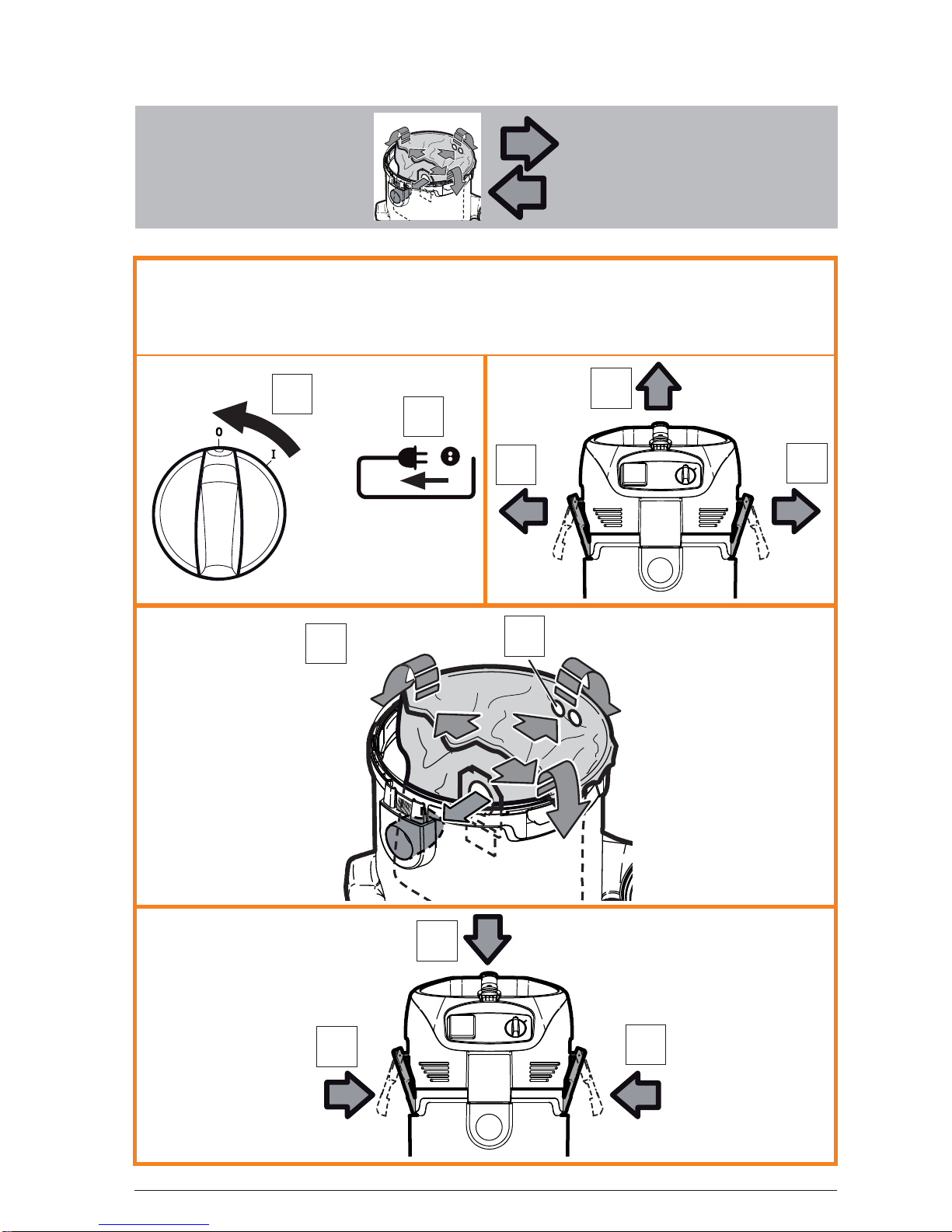 0
I