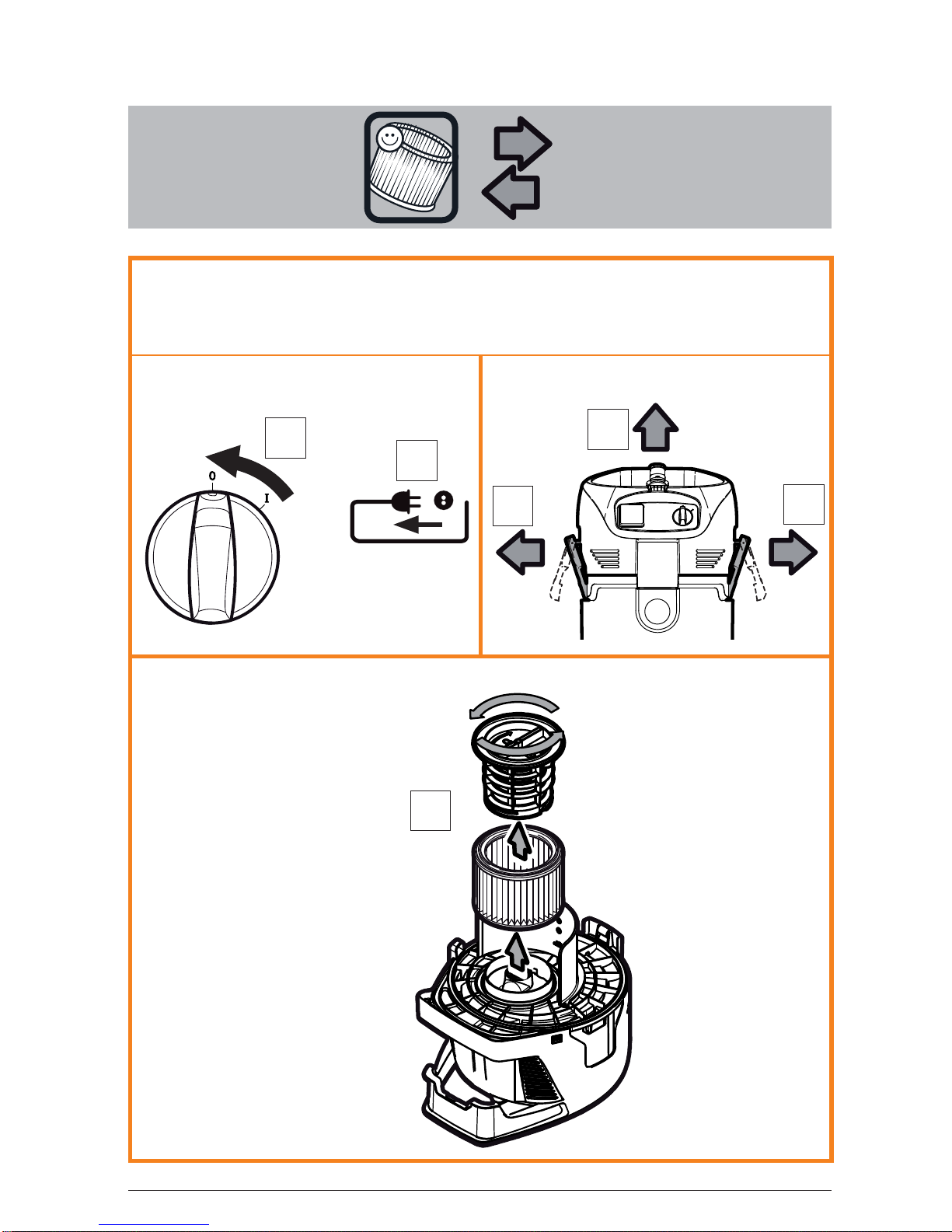 0

I