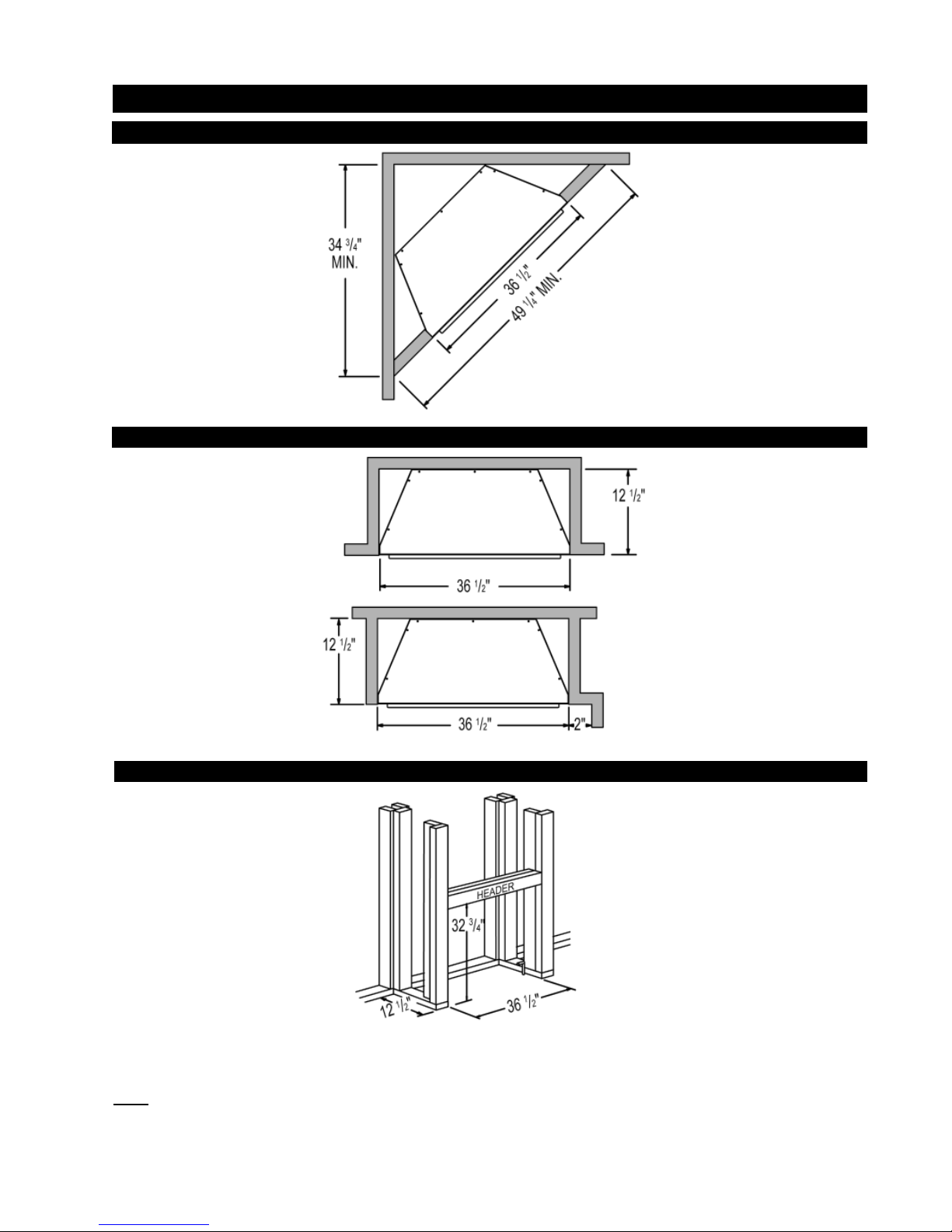 34 $^3/_4$"
MIN.

36 $^1/_2$"

49 $^1/_4$" MIN.

12 $^1/_2$"

36 $^1/_2$"

12 $^1/_2$"

36 $^1/_2$"

2"

HEADER

32 $^3/_4$"

12 $^1/_2$"

36 $^1/_2$"