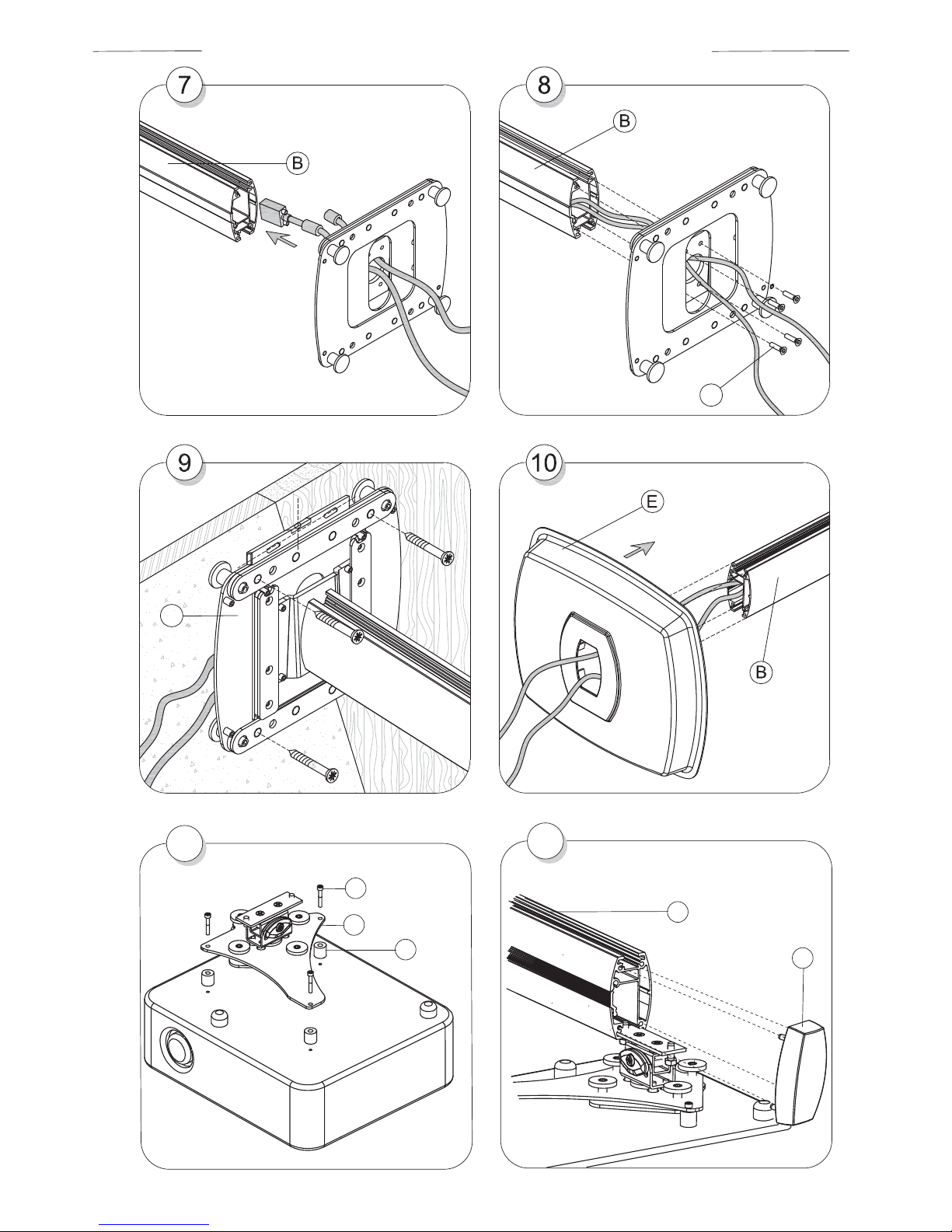 7

B

8

B

9

10

E

B