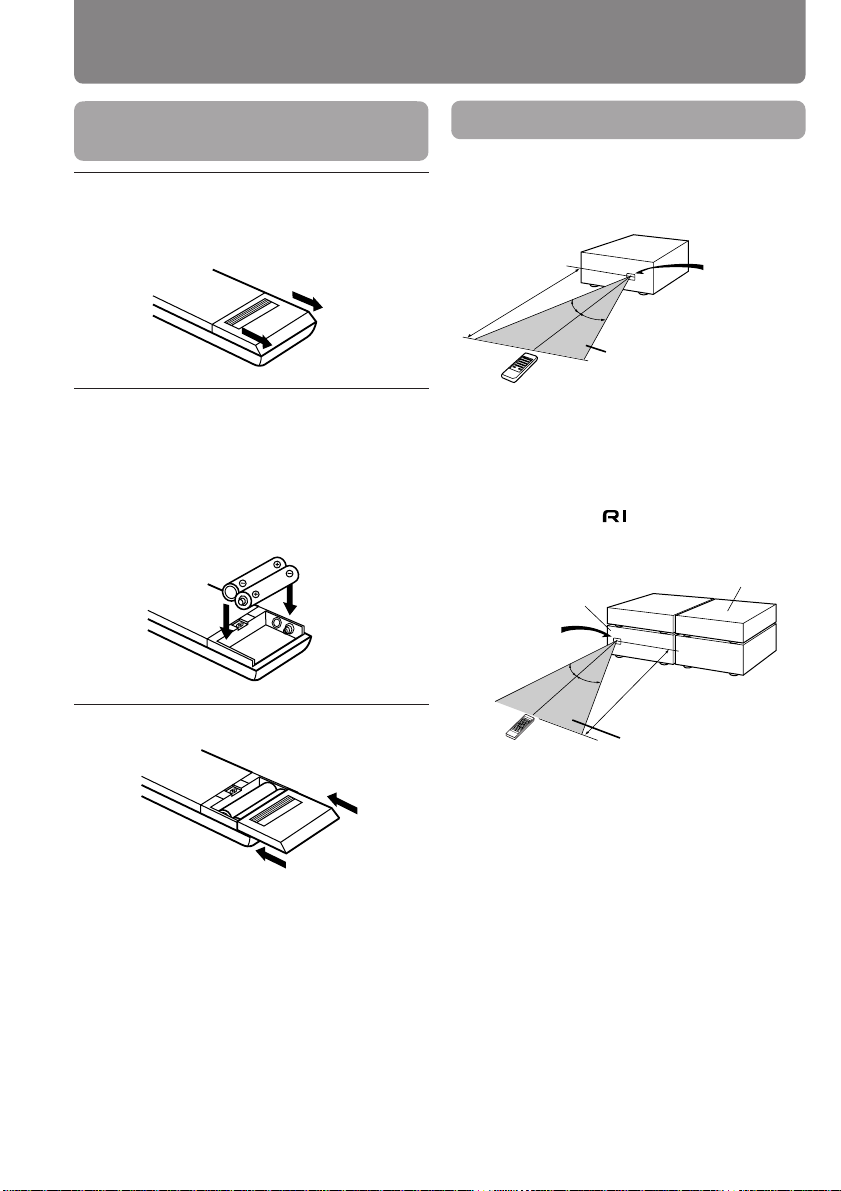 RI