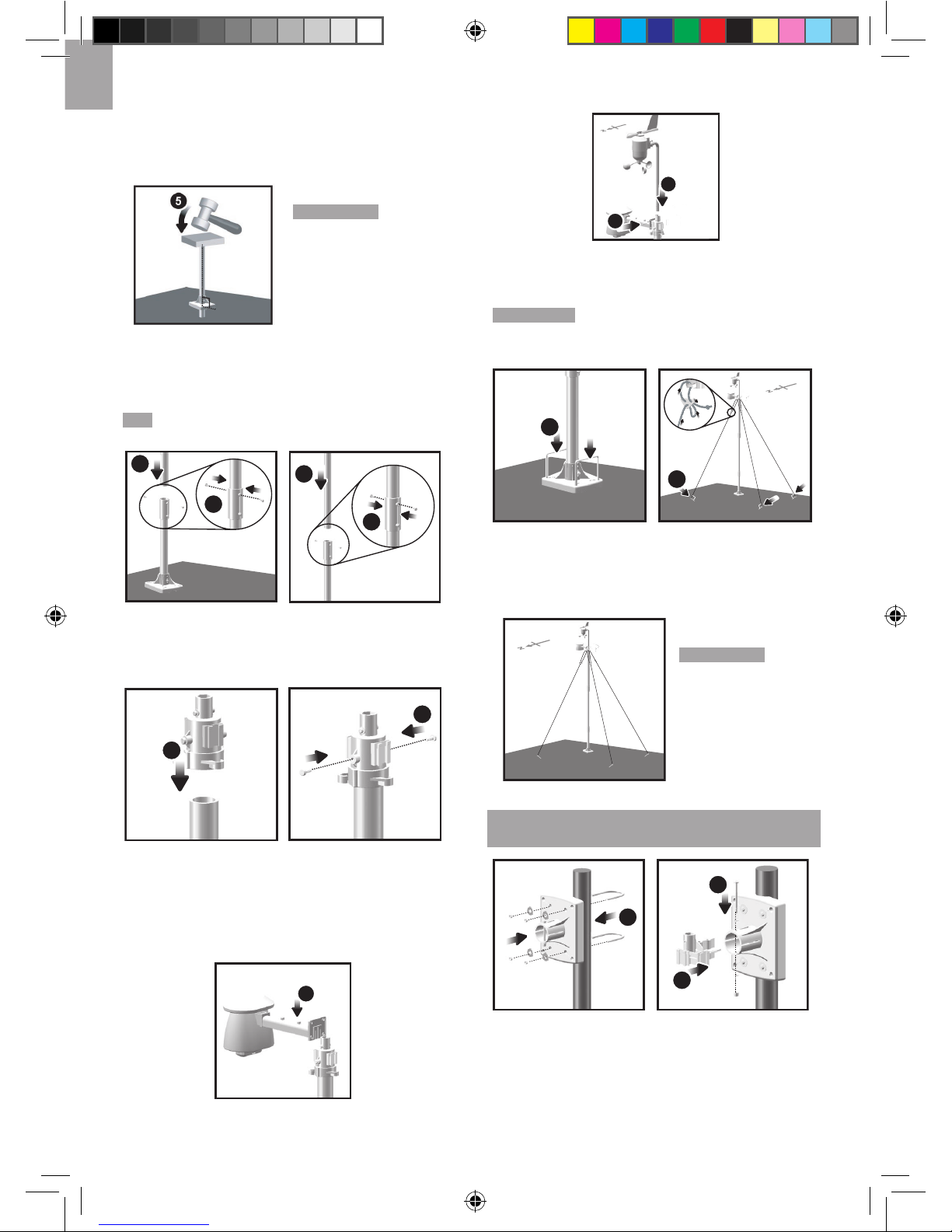 5