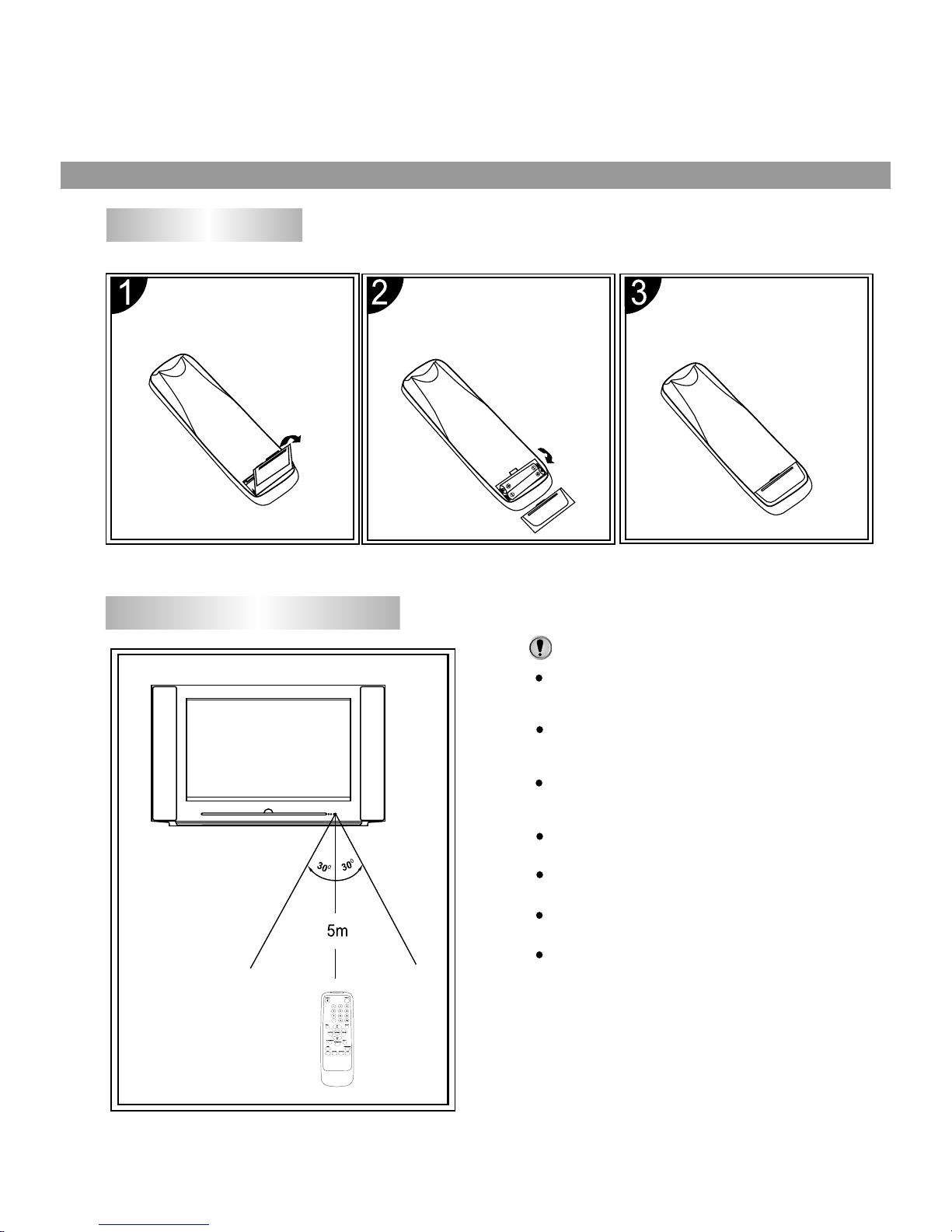 1

2

3

$30^0$ $30^0$

5m