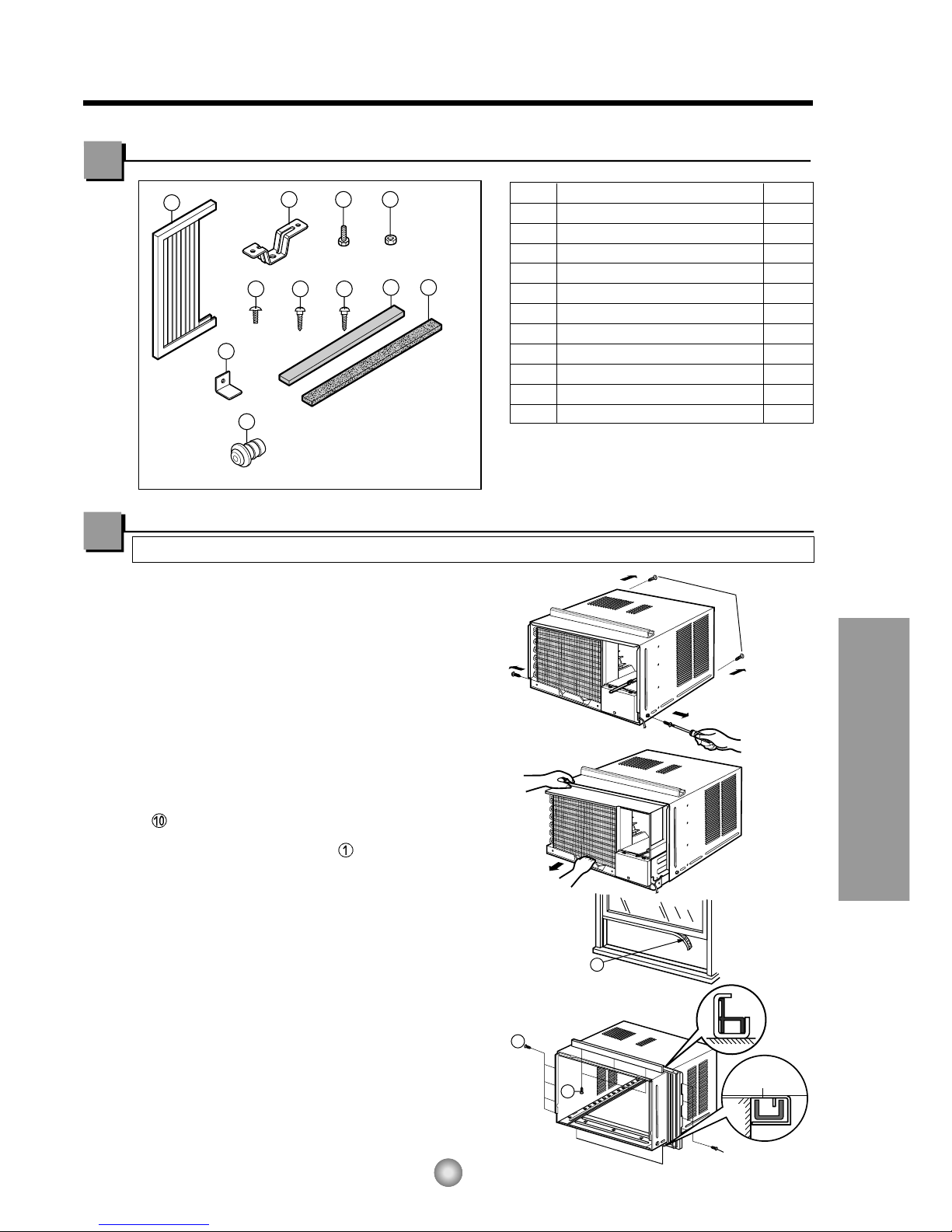 ⑩

①